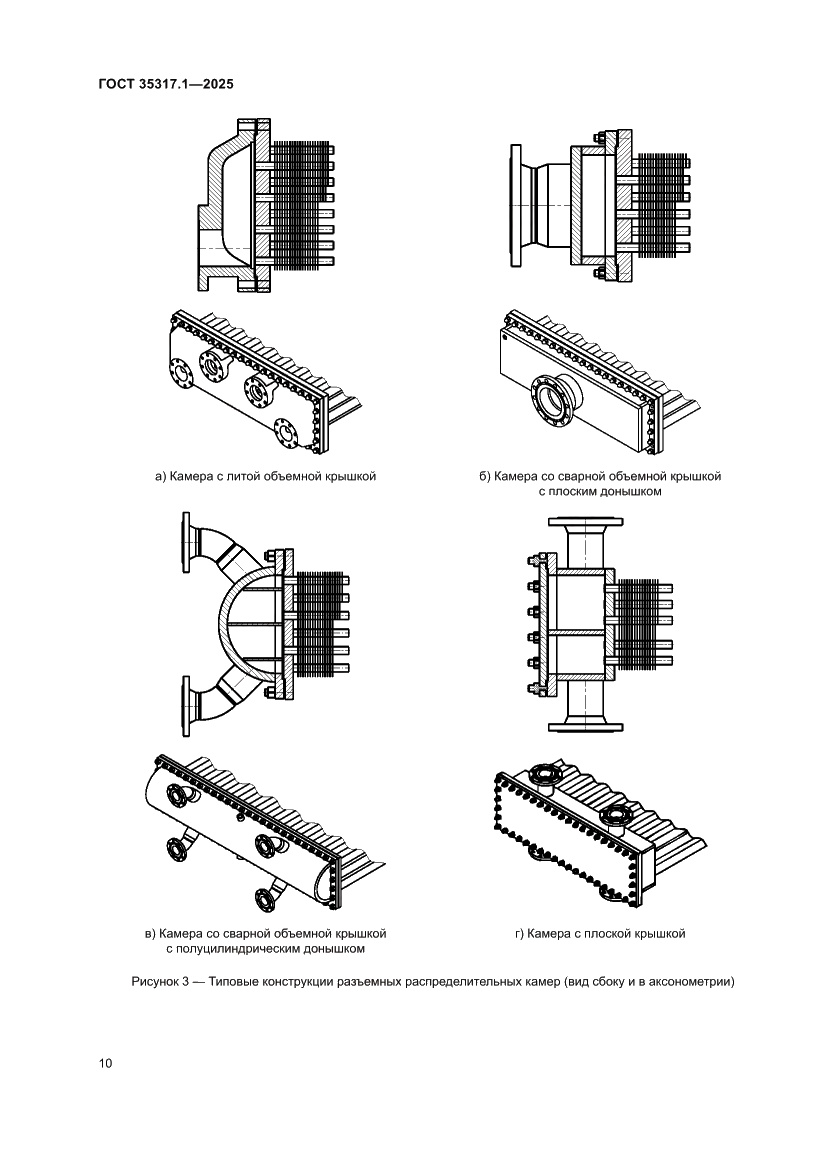 ГОСТ 35317.1—2025

а) Камера с литой объемной крышкой

б) Камера со сварной объемной крышкой с плоским донышком

в) Камера со сварной объемной крышкой с полуцилиндрическим донышком

г) Камера с плоской крышкой

Рисунок 3 — Типовые конструкции разъемных распределительных камер (вид сбоку и в аксонометрии)

10