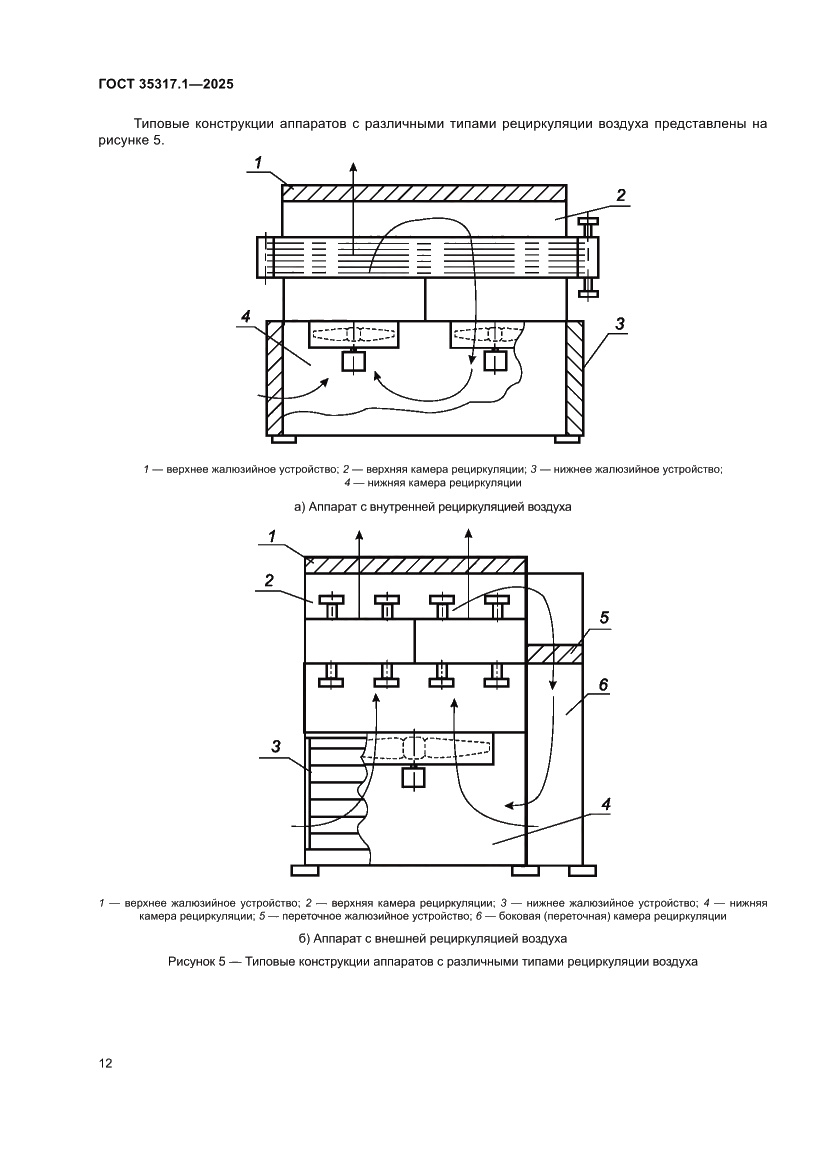 ГОСТ 35317.1—2025

Типовые конструкции аппаратов с различными типами рециркуляции воздуха представлены на рисунке 5.

1

2

4

3

1 — верхнее жалюзийное устройство; 2 — верхняя камера рециркуляции; 3 — нижнее жалюзийное устройство; 4 — нижняя камера рециркуляции

а) Аппарат с внутренней рециркуляцией воздуха

1

2

5

6

3

4

1 — верхнее жалюзийное устройство; 2 — верхняя камера рециркуляции; 3 — нижнее жалюзийное устройство; 4 — нижняя камера рециркуляции; 5 — переточное жалюзийное устройство; 6 — боковая (переточная) камера рециркуляции

б) Аппарат с внешней рециркуляцией воздуха

Рисунок 5 — Типовые конструкции аппаратов с различными типами рециркуляции воздуха

12