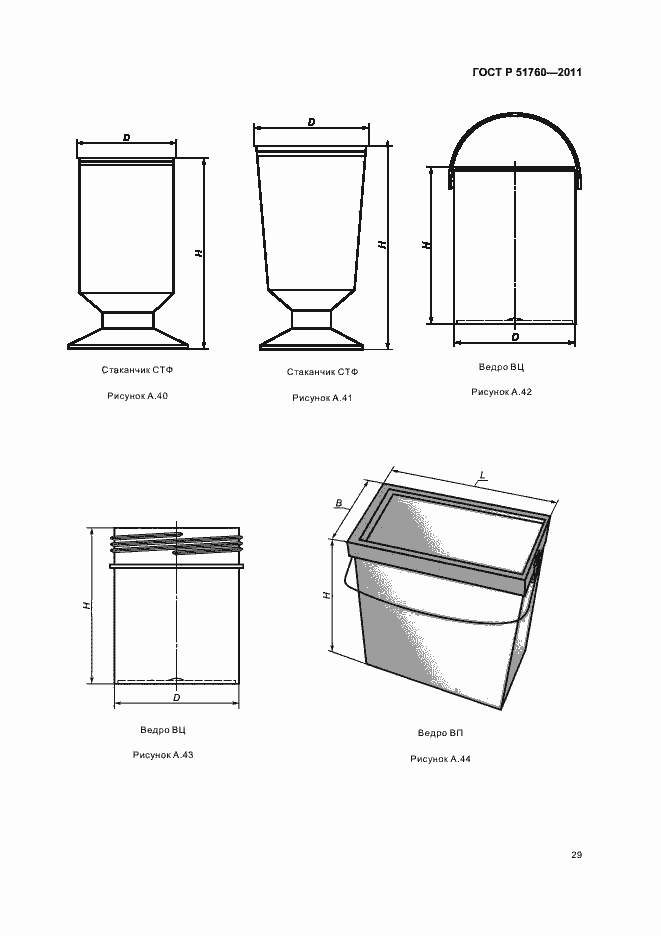 ГОСТ Р 51760—2011

D

H

Стаканчик СТФ

Рисунок А.40

D

H

Стаканчик СТФ

Рисунок А.41

H

D

Ведро ВЦ

Рисунок А.42

H

D

Ведро ВЦ

Рисунок А.43

L

B

H

Ведро ВП

Рисунок А.44

29