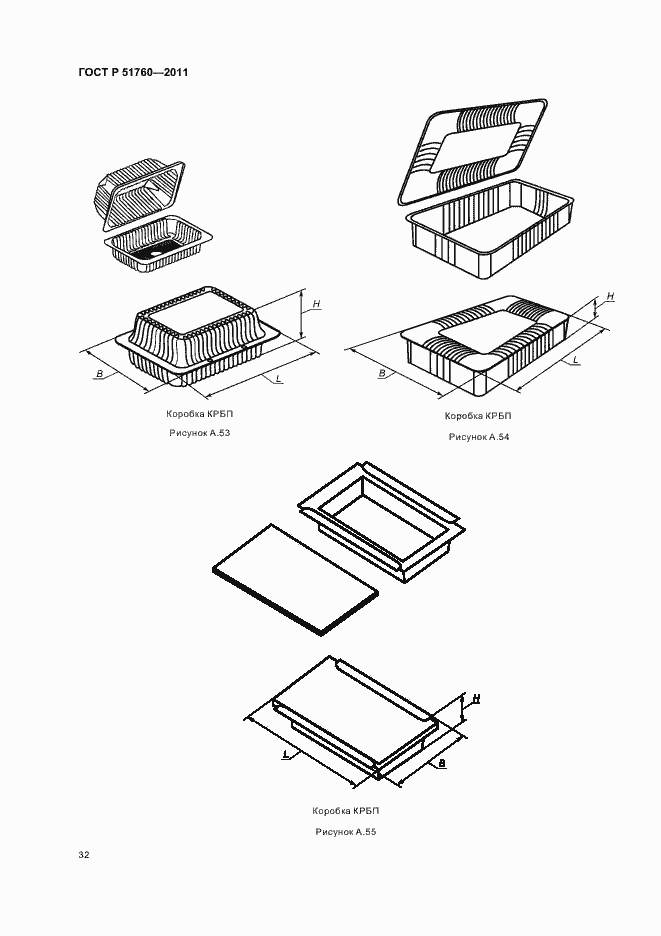 ГОСТ Р 51760—2011

H

B

L

Коробка КРБП

Рисунок А.53

H

B

L

Коробка КРБП

Рисунок А.54

H

L

B

Коробка КРБП

Рисунок А.55

32