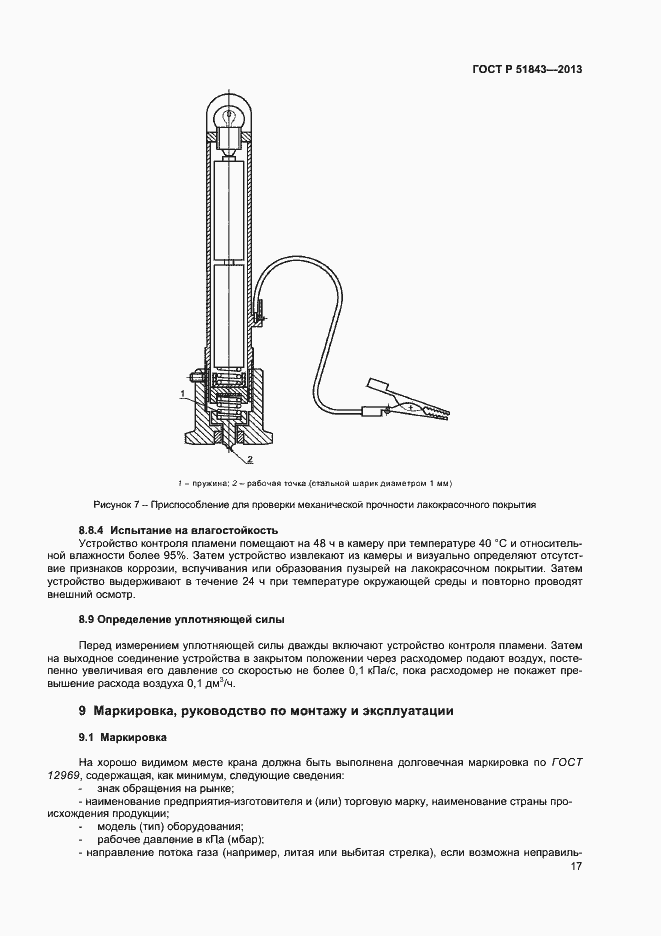 ГОСТ Р 51843—2013

1

2

1 – пружина; 2 – рабочая точка (стальной шарик диаметром 1 мм)

Рисунок 7 – Приспособление для проверки механической прочности лакокрасочного покрытия

8.8.4 Испытание на влагостойкость

Устройство контроля пламени помещают на 48 ч в камеру при температуре 40 °С и относительной влажности более 95%. Затем устройство извлекают из камеры и визуально определяют отсутствие признаков коррозии, вспучивания или образования пузырей на лакокрасочном покрытии. Затем устройство выдерживают в течение 24 ч при температуре окружающей среды и повторно проводят внешний осмотр.

8.9 Определение уплотняющей силы

Перед измерением уплотняющей силы дважды включают устройство контроля пламени. Затем на выходное соединение устройства в закрытом положении через расходомер подают воздух, постепенно увеличивая его давление со скоростью не более 0,1 кПа/с, пока расходомер не покажет превышение расхода воздуха 0,1 дм$^3$/ч.

9 Маркировка, руководство по монтажу и эксплуатации

9.1 Маркировка

На хорошо видимом месте крана должна быть выполнена долговечная маркировка по ГОСТ 12969, содержащая, как минимум, следующие сведения:
- знак обращения на рынке;
- наименование предприятия-изготовителя и (или) торговую марку, наименование страны происхождения продукции;
- модель (тип) оборудования;
- рабочее давление в кПа (мбар);
- направление потока газа (например, литая или выбитая стрелка), если возможна неправиль-

17