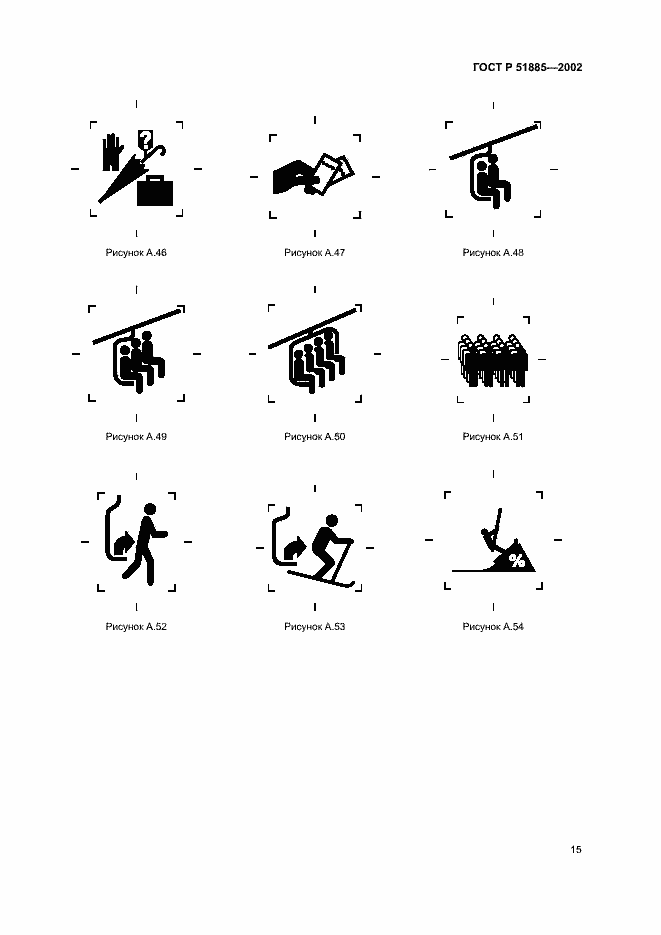 ГОСТ Р 51885—2002

?

Рисунок А.46

Рисунок А.47

Рисунок А.48

Рисунок А.49

Рисунок А.50

Рисунок А.51

Рисунок А.52

Рисунок А.53

%

Рисунок А.54

15