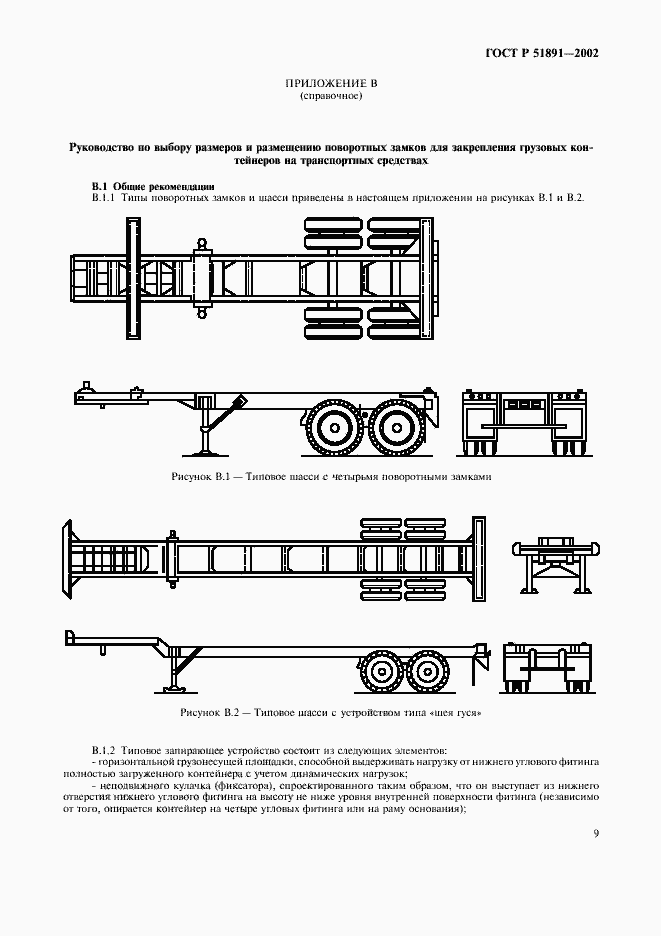 ГОСТ Р 51891—2002

ПРИЛОЖЕНИЕ В
(справочное)

Руководство по выбору размеров и размещению поворотных замков для закрепления грузовых контейнеров на транспортных средствах

В.1 Общие рекомендации
В.1.1 Типы поворотных замков и шасси приведены в настоящем приложении на рисунках В.1 и В.2.

Рисунок В.1 — Типовое шасси с четырьмя поворотными замками

Рисунок В.2 — Типовое шасси с устройством типа «шея гуся»

В.1.2 Типовое запирающее устройство состоит из следующих элементов:
- горизонтальной грузонесущей площадки, способной выдерживать нагрузку от нижнего углового фитинга полностью загруженного контейнера с учетом динамических нагрузок;
- неподвижного кулачка (фиксатора), спроектированного таким образом, что он выступает из нижнего отверстия нижнего углового фитинга на высоту не ниже уровня внутренней поверхности фитинга (независимо от того, опирается контейнер на четыре угловых фитинга или на раму основания);

9