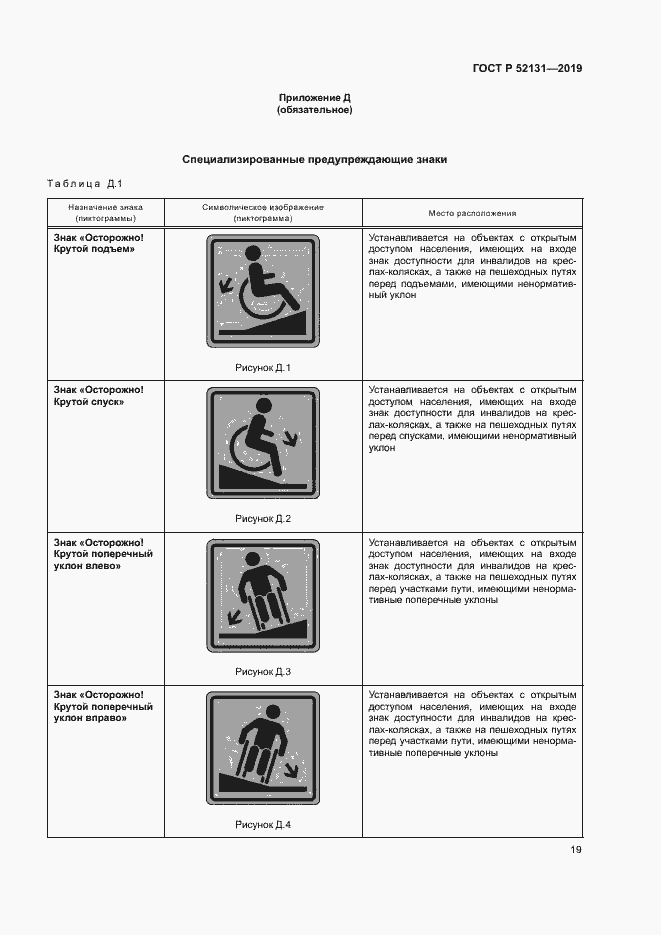 ГОСТ Р 52131—2019

Приложение Д
(обязательное)

Специализированные предупреждающие знаки

Таблица Д.1

| Назначение знака (пиктограммы) | Символическое изображение (пиктограмма) | Место расположения |
|---|---|---|
| Знак «Осторожно! Крутой подъем» | Рисунок Д.1 | Устанавливается на объектах с открытым доступом населения, имеющих на входе знак доступности для инвалидов на креслах-колясках, а также на пешеходных путях перед подъемами, имеющими ненормативный уклон |
| Знак «Осторожно! Крутой спуск» | Рисунок Д.2 | Устанавливается на объектах с открытым доступом населения, имеющих на входе знак доступности для инвалидов на креслах-колясках, а также на пешеходных путях перед спусками, имеющими ненормативный уклон |
| Знак «Осторожно! Крутой поперечный уклон влево» | Рисунок Д.3 | Устанавливается на объектах с открытым доступом населения, имеющих на входе знак доступности для инвалидов на креслах-колясках, а также на пешеходных путях перед участками пути, имеющими ненормативные поперечные уклоны |
| Знак «Осторожно! Крутой поперечный уклон вправо» | Рисунок Д.4 | Устанавливается на объектах с открытым доступом населения, имеющих на входе знак доступности для инвалидов на креслах-колясках, а также на пешеходных путях перед участками пути, имеющими ненормативные поперечные уклоны |

19