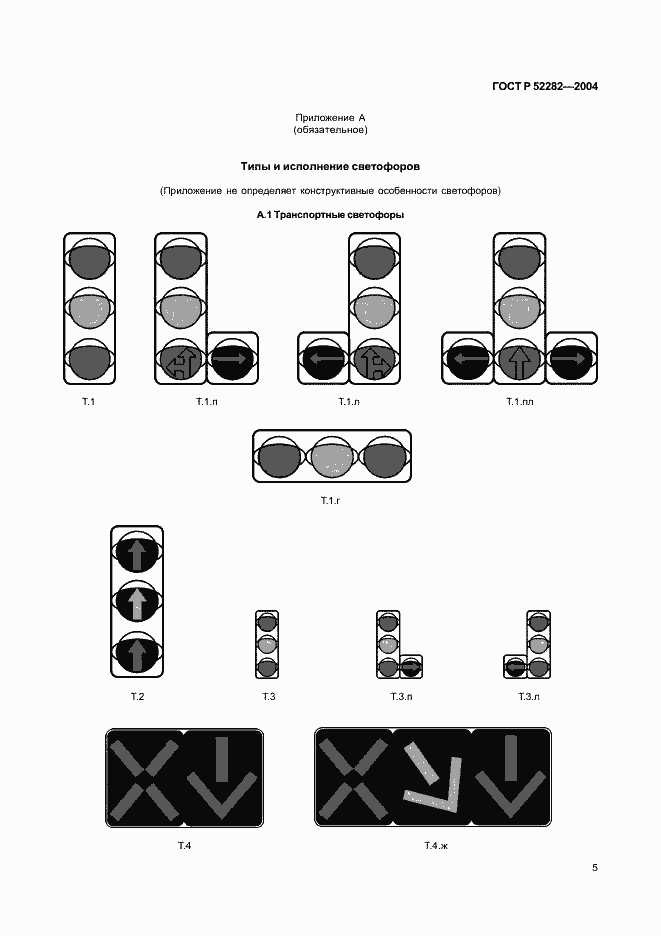 ГОСТ Р 52282—2004

Приложение А
(обязательное)

Типы и исполнение светофоров

(Приложение не определяет конструктивные особенности светофоров)

А.1 Транспортные светофоры

Т.1

Т.1.п

Т.1.л

Т.1.пл

Т.1.г

Т.2

Т.3

Т.3.п

Т.3.л

Т.4

Т.4.ж

5