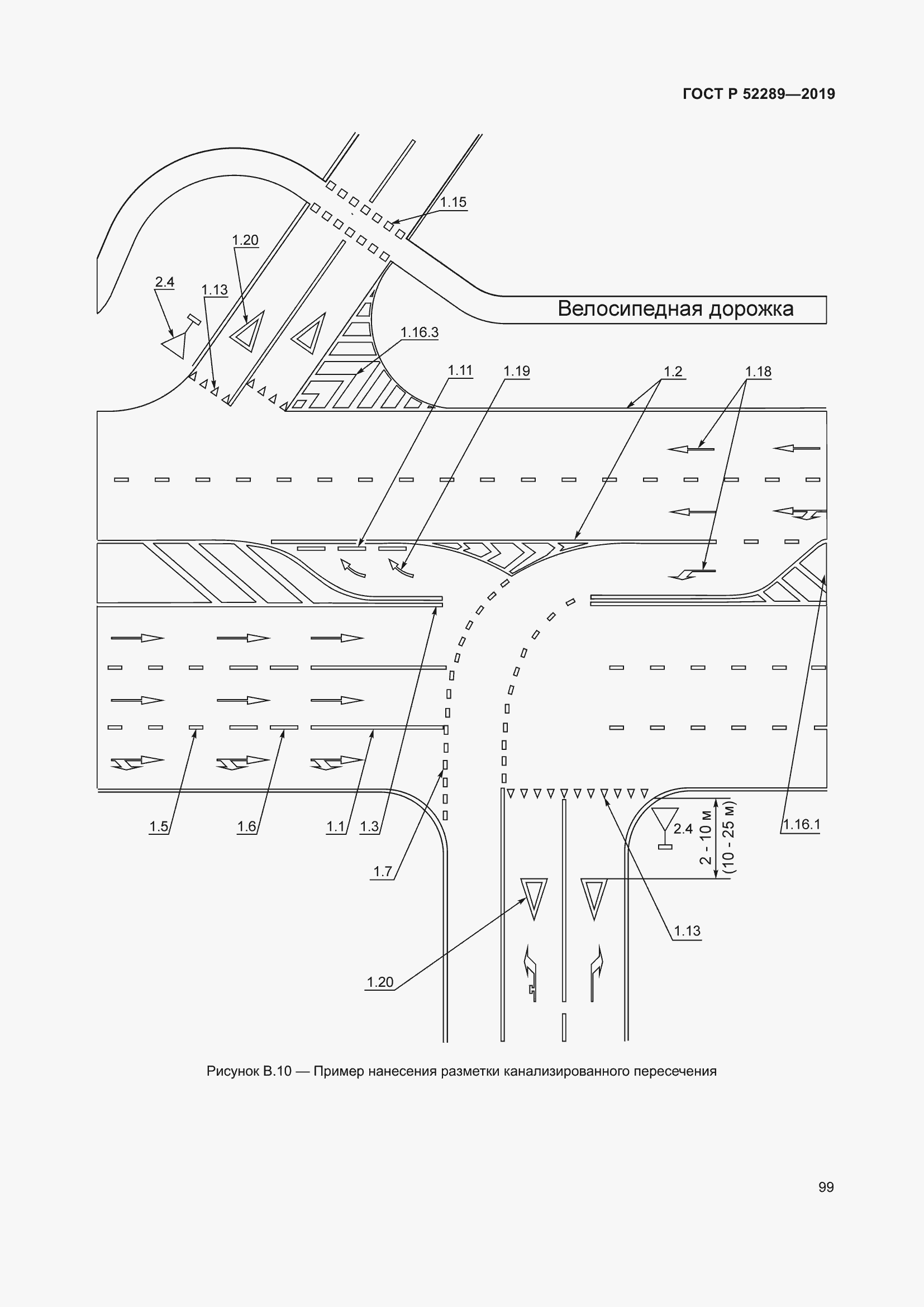 ГОСТ Р 52289—2019

1.15

1.20

2.4

1.13

Велосипедная дорожка

1.16.3

1.11

1.19

1.2

1.18

1.5

1.6

1.1

1.3

1.7

2.4

2 - 10 м

(10 - 25 м)

1.16.1

1.13

1.20

Рисунок В.10 — Пример нанесения разметки канализированного пересечения

99