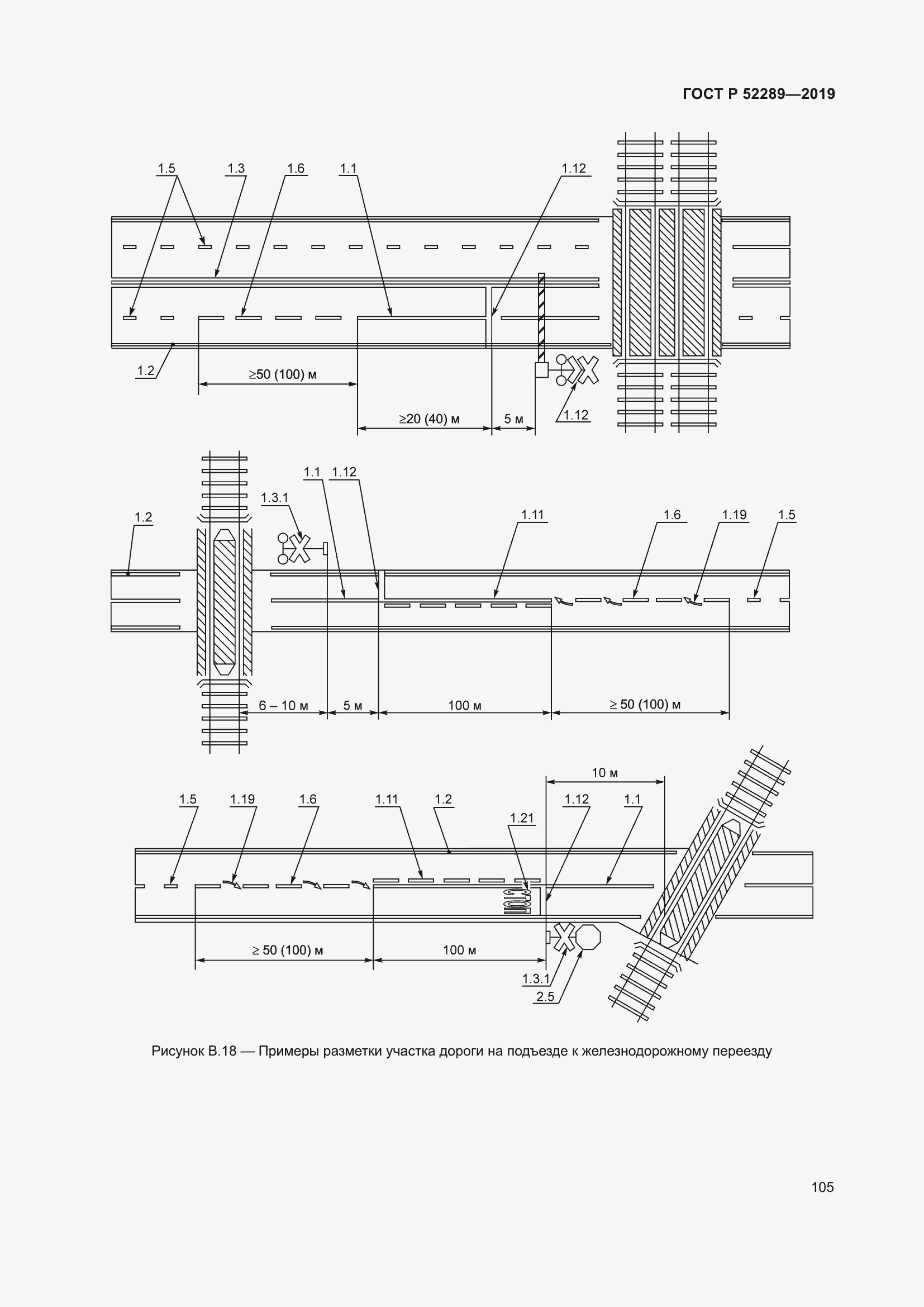 ГОСТ Р 52289—2019

1.5 1.3 1.6 1.1 1.12

1.2

≥50 (100) м

≥20 (40) м 5 м 1.12

1.1 1.12

1.3.1

1.2

1.11 1.6 1.19 1.5

6 – 10 м 5 м 100 м ≥ 50 (100) м

10 м

1.5 1.19 1.6 1.11 1.2 1.21 1.12 1.1

СТОП

≥ 50 (100) м 100 м

1.3.1

2.5

Рисунок В.18 — Примеры разметки участка дороги на подъезде к железнодорожному переезду

105