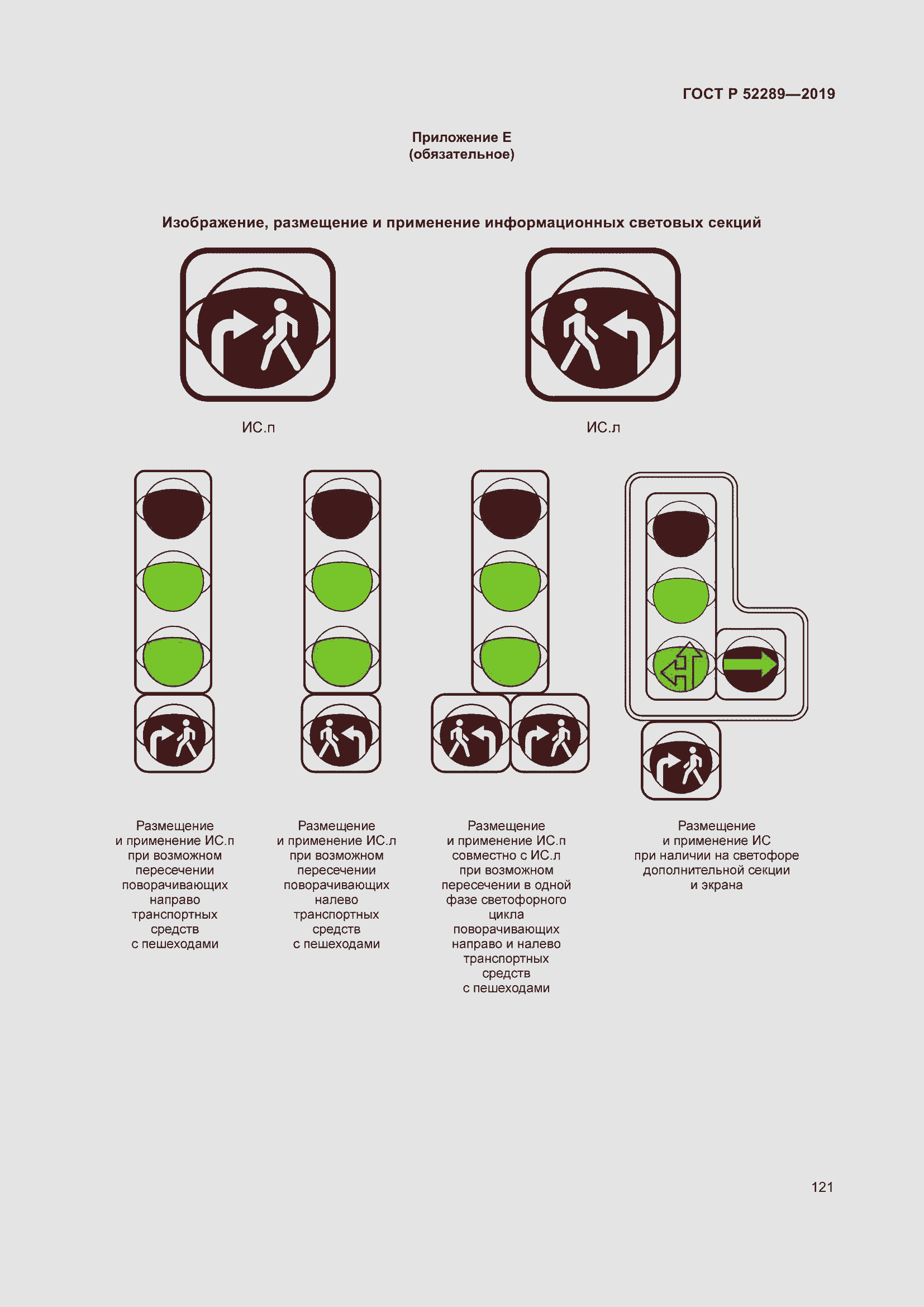 ГОСТ Р 52289—2019

Приложение Е
(обязательное)

Изображение, размещение и применение информационных световых секций

ИС.п

ИС.л

Размещение и применение ИС.п при возможном пересечении поворачивающих направо транспортных средств с пешеходами

Размещение и применение ИС.л при возможном пересечении поворачивающих налево транспортных средств с пешеходами

Размещение и применение ИС.п совместно с ИС.л при возможном пересечении в одной фазе светофорного цикла поворачивающих направо и налево транспортных средств с пешеходами

Размещение и применение ИС при наличии на светофоре дополнительной секции и экрана

121