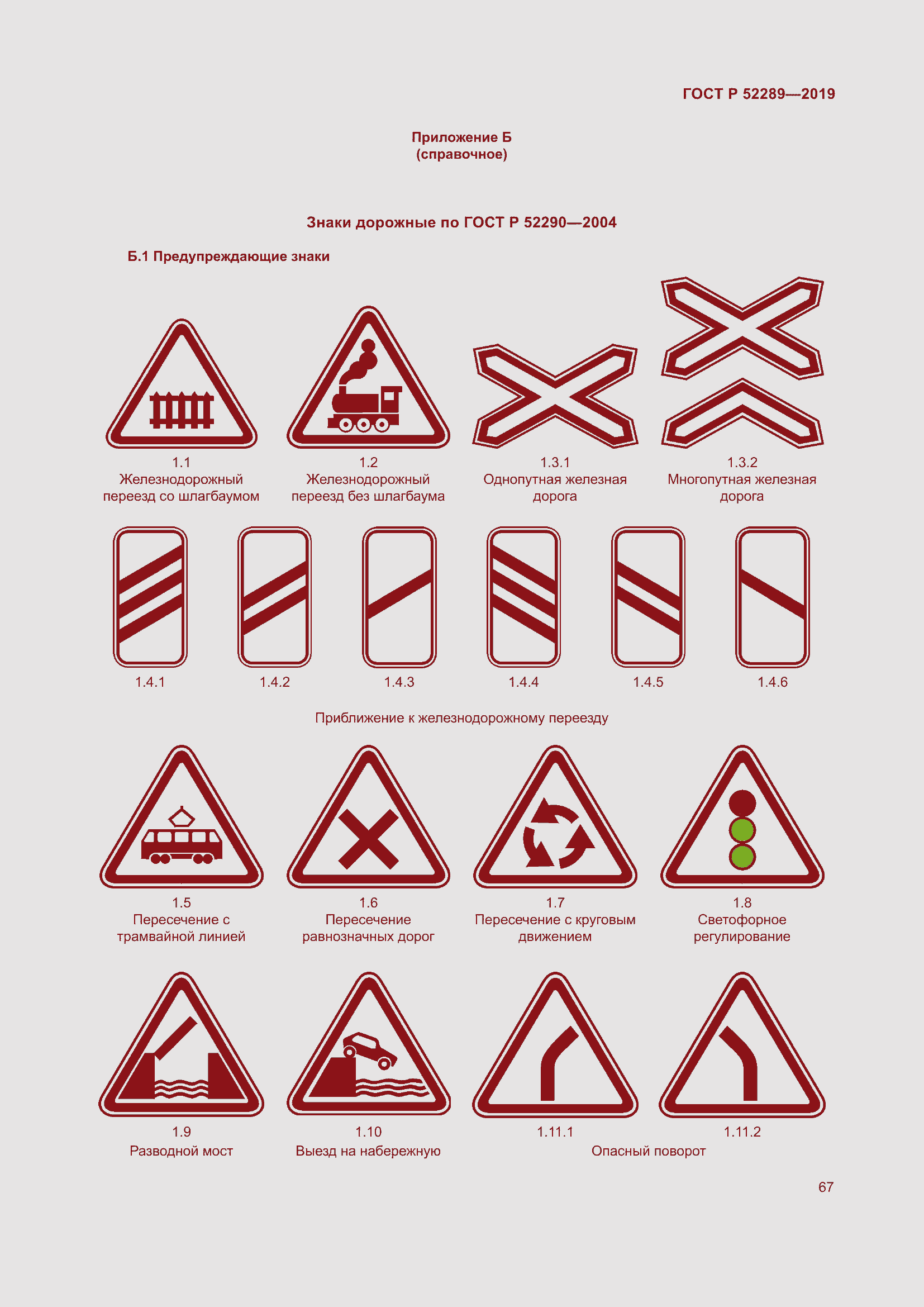 ГОСТ Р 52289—2019

Приложение Б
(справочное)

Знаки дорожные по ГОСТ Р 52290—2004

Б.1 Предупреждающие знаки

1.1
Железнодорожный переезд со шлагбаумом

1.2
Железнодорожный переезд без шлагбаума

1.3.1
Однопутная железная дорога

1.3.2
Многопутная железная дорога

1.4.1

1.4.2

1.4.3

1.4.4

1.4.5

1.4.6

Приближение к железнодорожному переезду

1.5
Пересечение с трамвайной линией

1.6
Пересечение равнозначных дорог

1.7
Пересечение с круговым движением

1.8
Светофорное регулирование

1.9
Разводной мост

1.10
Выезд на набережную

1.11.1

1.11.2

Опасный поворот

67