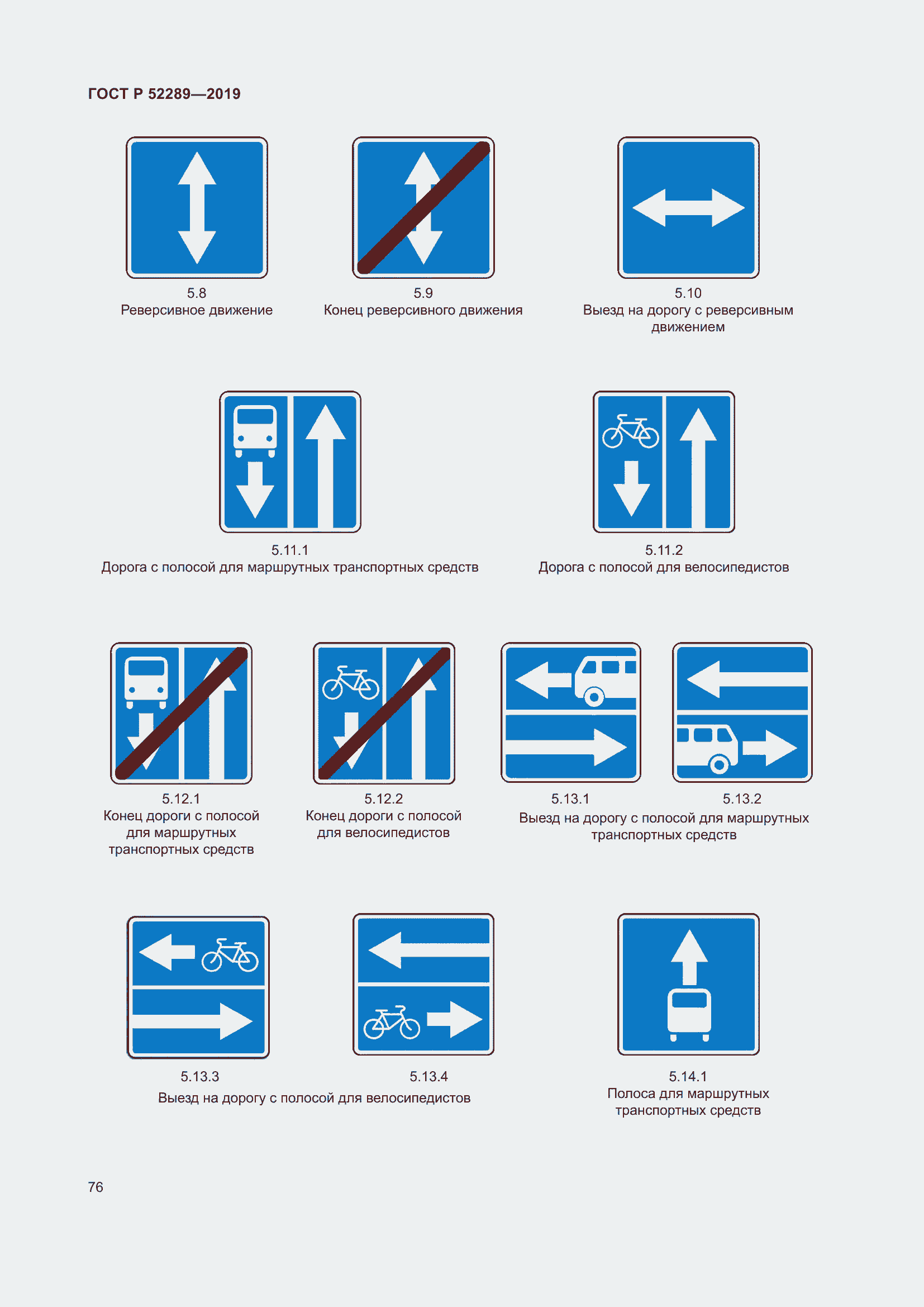 ГОСТ Р 52289—2019

5.8
Реверсивное движение

5.9
Конец реверсивного движения

5.10
Выезд на дорогу с реверсивным движением

5.11.1
Дорога с полосой для маршрутных транспортных средств

5.11.2
Дорога с полосой для велосипедистов

5.12.1
Конец дороги с полосой для маршрутных транспортных средств

5.12.2
Конец дороги с полосой для велосипедистов

5.13.1

5.13.2
Выезд на дорогу с полосой для маршрутных транспортных средств

5.13.3

5.13.4
Выезд на дорогу с полосой для велосипедистов

5.14.1
Полоса для маршрутных транспортных средств

76