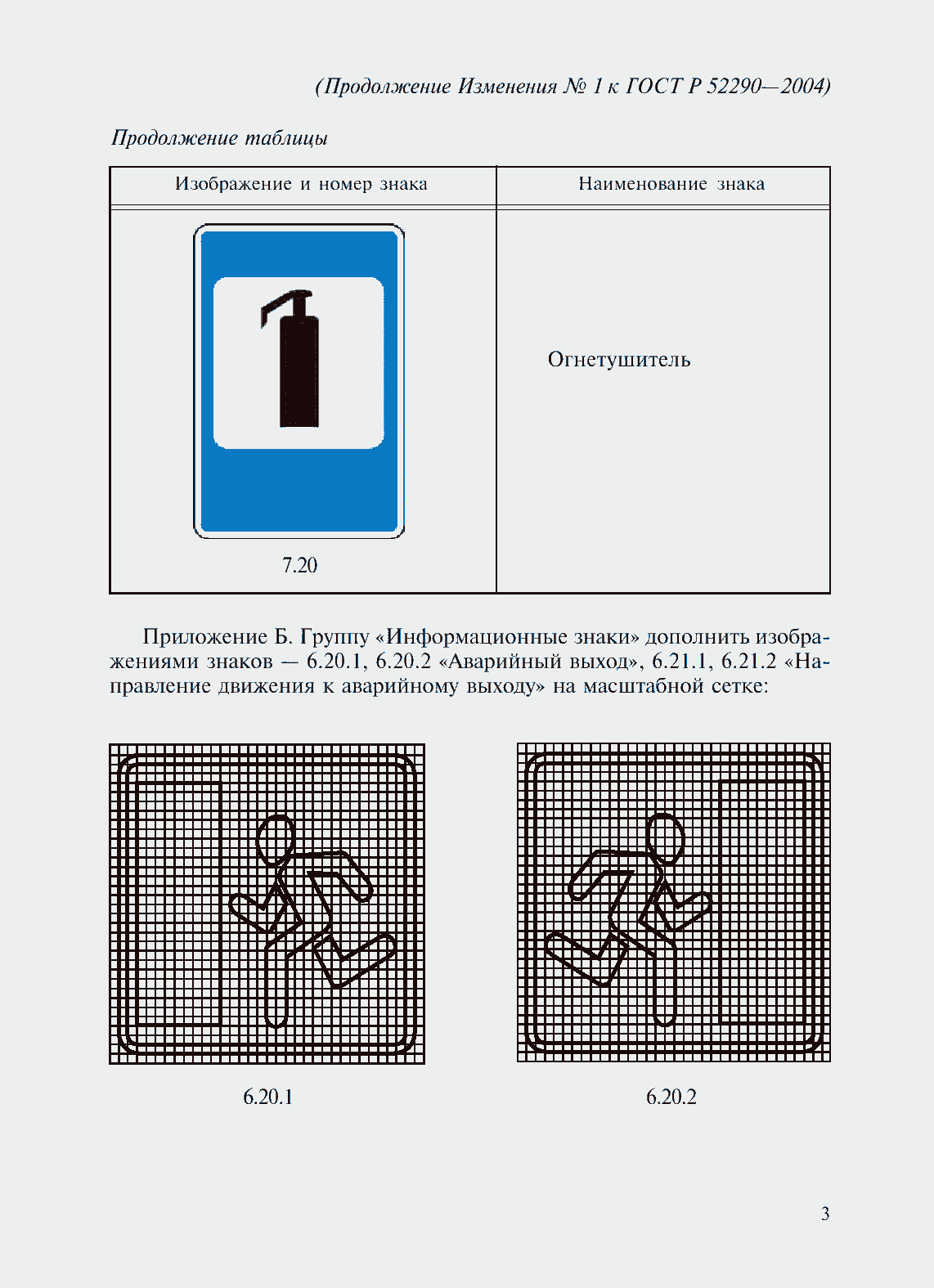 (Продолжение Изменения № 1 к ГОСТ Р 52290—2004)

Продолжение таблицы

| Изображение и номер знака | Наименование знака |
|---|---|
| 7.20 | Огнетушитель |

Приложение Б. Группу «Информационные знаки» дополнить изображениями знаков — 6.20.1, 6.20.2 «Аварийный выход», 6.21.1, 6.21.2 «Направление движения к аварийному выходу» на масштабной сетке:

6.20.1

6.20.2

3