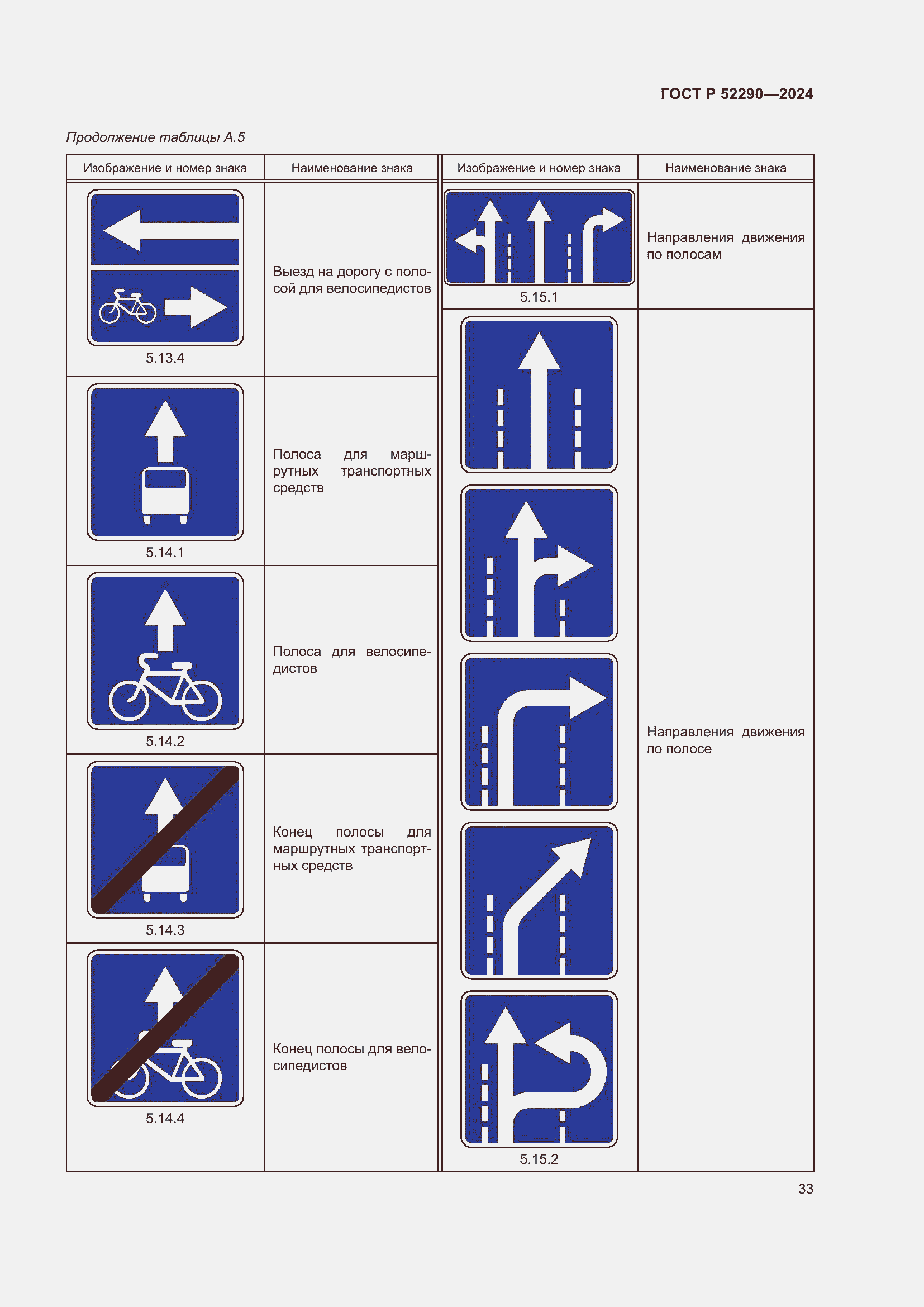 ГОСТ Р 52290—2024

Продолжение таблицы А.5

| Изображение и номер знака | Наименование знака |
|---|---|
| 5.13.4 | Выезд на дорогу с полосой для велосипедистов |
| 5.14.1 | Полоса для маршрутных транспортных средств |
| 5.14.2 | Полоса для велосипедистов |
| 5.14.3 | Конец полосы для маршрутных транспортных средств |
| 5.14.4 | Конец полосы для велосипедистов |

| Изображение и номер знака | Наименование знака |
|---|---|
| 5.15.1 | Направления движения по полосам |
| 5.15.2 | Направления движения по полосе |

33