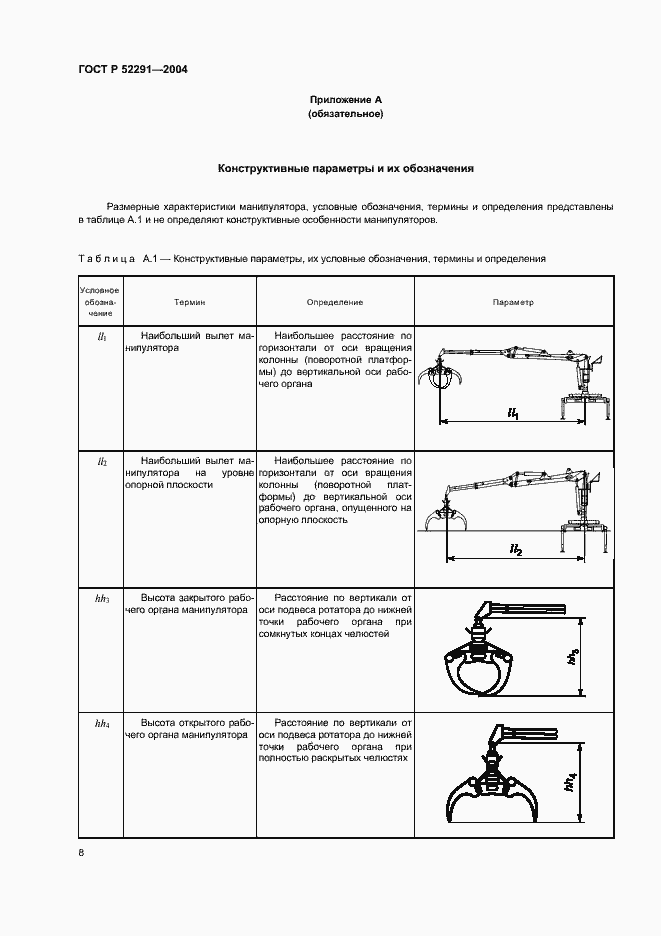 ГОСТ Р 52291—2004

Приложение А
(обязательное)

Конструктивные параметры и их обозначения

Размерные характеристики манипулятора, условные обозначения, термины и определения представлены в таблице А.1 и не определяют конструктивные особенности манипуляторов.

Таблица А.1 — Конструктивные параметры, их условные обозначения, термины и определения

| Условное обозначение | Термин | Определение | Параметр |
|---|---|---|---|
| $ll_1$ | Наибольший вылет манипулятора | Наибольшее расстояние по горизонтали от оси вращения колонны (поворотной платформы) до вертикальной оси рабочего органа | $ll_1$ |
| $ll_2$ | Наибольший вылет манипулятора на уровне опорной плоскости | Наибольшее расстояние по горизонтали от оси вращения колонны (поворотной платформы) до вертикальной оси рабочего органа, опущенного на опорную плоскость | $ll_2$ |
| $hh_3$ | Высота закрытого рабочего органа манипулятора | Расстояние по вертикали от оси подвеса ротатора до нижней точки рабочего органа при сомкнутых концах челюстей | $hh_3$ |
| $hh_4$ | Высота открытого рабочего органа манипулятора | Расстояние по вертикали от оси подвеса ротатора до нижней точки рабочего органа при полностью раскрытых челюстях | $hh_4$ |

8