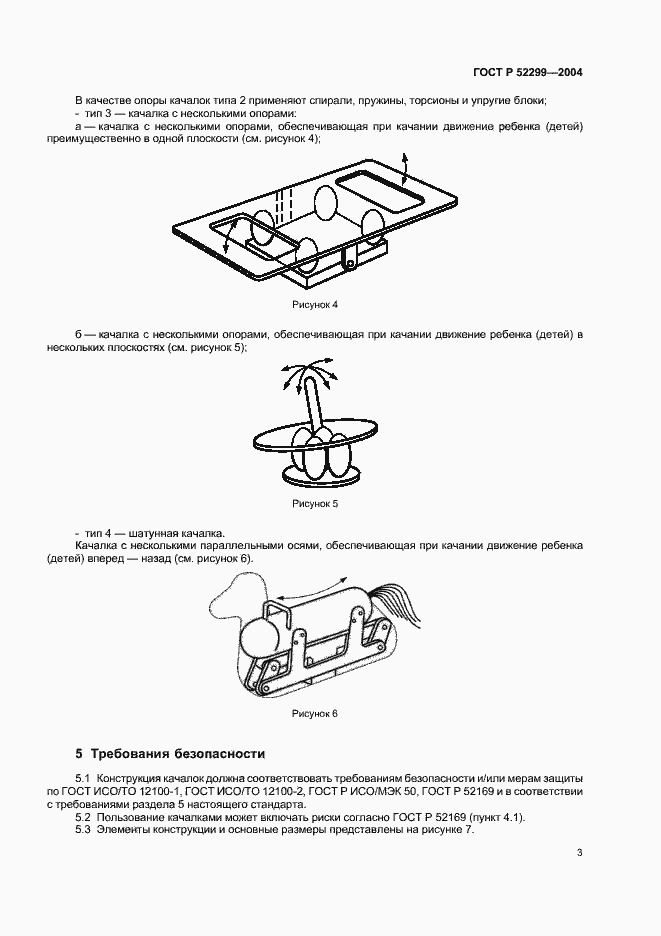 ГОСТ Р 52299—2004

В качестве опоры качалок типа 2 применяют спирали, пружины, торсионы и упругие блоки;
- тип 3 — качалка с несколькими опорами:
а — качалка с несколькими опорами, обеспечивающая при качании движение ребенка (детей) преимущественно в одной плоскости (см. рисунок 4);

Рисунок 4

б — качалка с несколькими опорами, обеспечивающая при качании движение ребенка (детей) в нескольких плоскостях (см. рисунок 5);

Рисунок 5

- тип 4 — шатунная качалка.
Качалка с несколькими параллельными осями, обеспечивающая при качании движение ребенка (детей) вперед — назад (см. рисунок 6).

Рисунок 6

5 Требования безопасности

5.1 Конструкция качалок должна соответствовать требованиям безопасности и/или мерам защиты по ГОСТ ИСО/ТО 12100-1, ГОСТ ИСО/ТО 12100-2, ГОСТ Р ИСО/МЭК 50, ГОСТ Р 52169 и в соответствии с требованиями раздела 5 настоящего стандарта.
5.2 Пользование качалками может включать риски согласно ГОСТ Р 52169 (пункт 4.1).
5.3 Элементы конструкции и основные размеры представлены на рисунке 7.

3