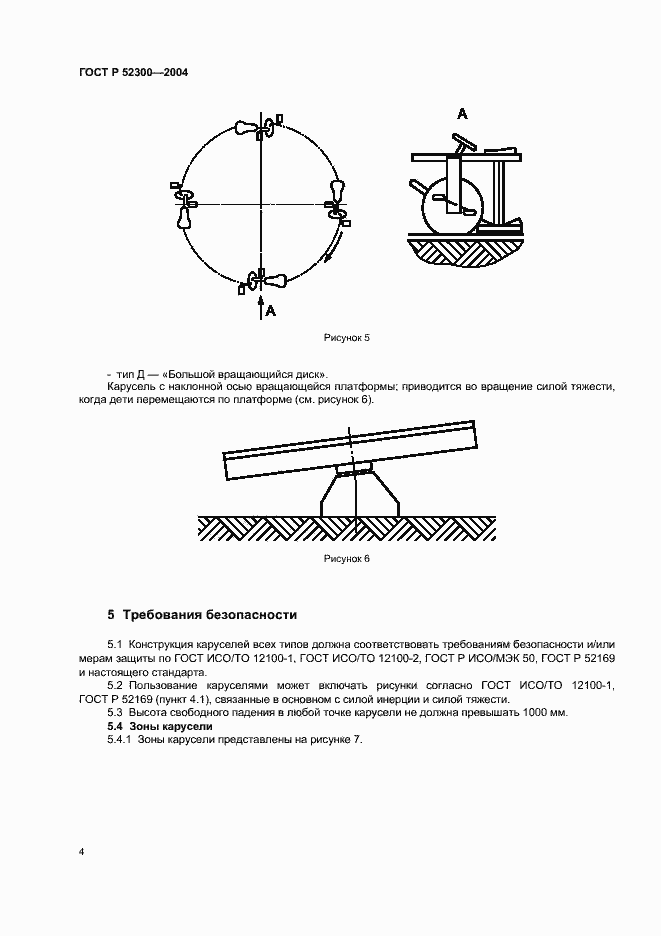 ГОСТ Р 52300—2004

А

А

Рисунок 5

- тип Д — «Большой вращающийся диск».

Карусель с наклонной осью вращающейся платформы; приводится во вращение силой тяжести, когда дети перемещаются по платформе (см. рисунок 6).

Рисунок 6

5 Требования безопасности

5.1 Конструкция каруселей всех типов должна соответствовать требованиям безопасности и/или мерам защиты по ГОСТ ИСО/ТО 12100-1, ГОСТ ИСО/ТО 12100-2, ГОСТ Р ИСО/МЭК 50, ГОСТ Р 52169 и настоящего стандарта.

5.2 Пользование каруселями может включать рисунки согласно ГОСТ ИСО/ТО 12100-1, ГОСТ Р 52169 (пункт 4.1), связанные в основном с силой инерции и силой тяжести.

5.3 Высота свободного падения в любой точке карусели не должна превышать 1000 мм.

5.4 Зоны карусели

5.4.1 Зоны карусели представлены на рисунке 7.

4