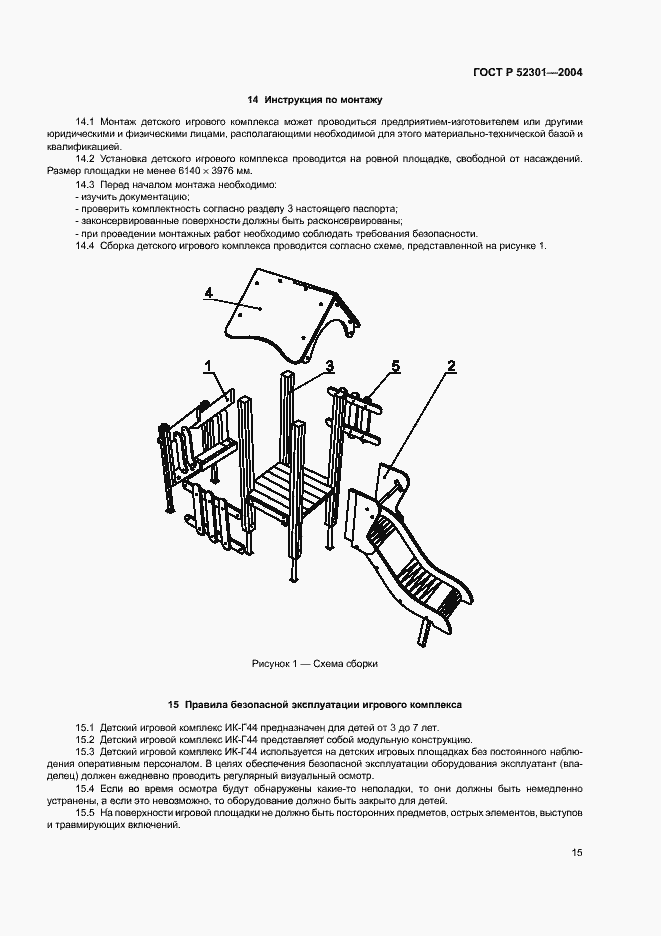 ГОСТ Р 52301—2004

14 Инструкция по монтажу

14.1 Монтаж детского игрового комплекса может проводиться предприятием-изготовителем или другими юридическими и физическими лицами, располагающими необходимой для этого материально-технической базой и квалификацией.

14.2 Установка детского игрового комплекса проводится на ровной площадке, свободной от насаждений. Размер площадки не менее 6140 × 3976 мм.

14.3 Перед началом монтажа необходимо:
- изучить документацию;
- проверить комплектность согласно разделу 3 настоящего паспорта;
- законсервированные поверхности должны быть расконсервированы;
- при проведении монтажных работ необходимо соблюдать требования безопасности.

14.4 Сборка детского игрового комплекса проводится согласно схеме, представленной на рисунке 1.

4

1

3

5

2

Рисунок 1 — Схема сборки

15 Правила безопасной эксплуатации игрового комплекса

15.1 Детский игровой комплекс ИК-Г44 предназначен для детей от 3 до 7 лет.

15.2 Детский игровой комплекс ИК-Г44 представляет собой модульную конструкцию.

15.3 Детский игровой комплекс ИК-Г44 используется на детских игровых площадках без постоянного наблюдения оперативным персоналом. В целях обеспечения безопасной эксплуатации оборудования эксплуатант (владелец) должен ежедневно проводить регулярный визуальный осмотр.

15.4 Если во время осмотра будут обнаружены какие-то неполадки, то они должны быть немедленно устранены, а если это невозможно, то оборудование должно быть закрыто для детей.

15.5 На поверхности игровой площадки не должно быть посторонних предметов, острых элементов, выступов и травмирующих включений.

15