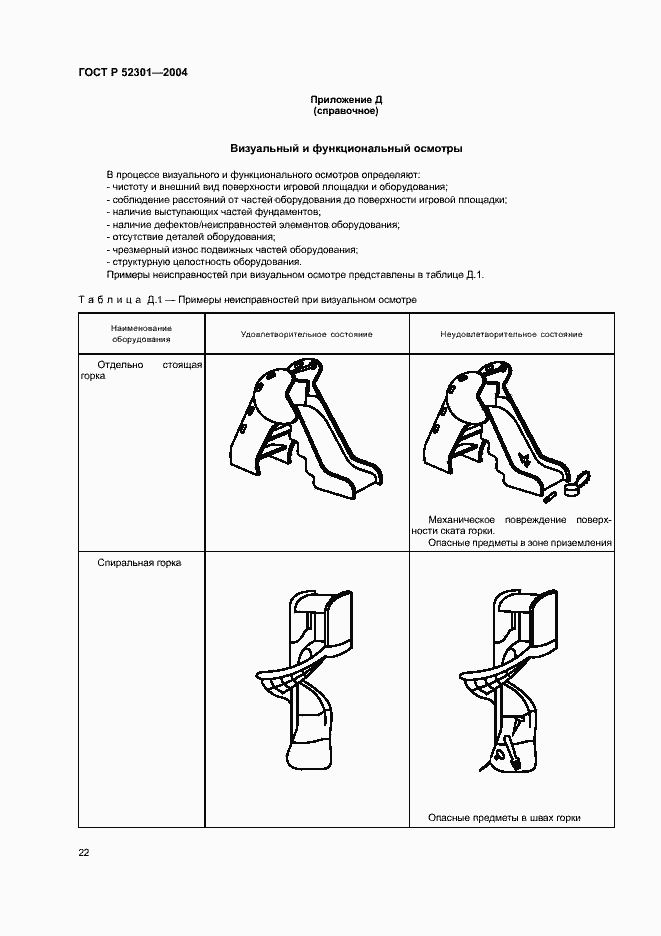 ГОСТ Р 52301—2004

Приложение Д
(справочное)

Визуальный и функциональный осмотры

В процессе визуального и функционального осмотров определяют:
- чистоту и внешний вид поверхности игровой площадки и оборудования;
- соблюдение расстояний от частей оборудования до поверхности игровой площадки;
- наличие выступающих частей фундаментов;
- наличие дефектов/неисправностей элементов оборудования;
- отсутствие деталей оборудования;
- чрезмерный износ подвижных частей оборудования;
- структурную целостность оборудования.
Примеры неисправностей при визуальном осмотре представлены в таблице Д.1.

Таблица Д.1 — Примеры неисправностей при визуальном осмотре

| Наименование оборудования | Удовлетворительное состояние | Неудовлетворительное состояние |
|---|---|---|
| Отдельно стоящая горка | | Механическое повреждение поверхности ската горки. Опасные предметы в зоне приземления |
| Спиральная горка | | Опасные предметы в швах горки |

22