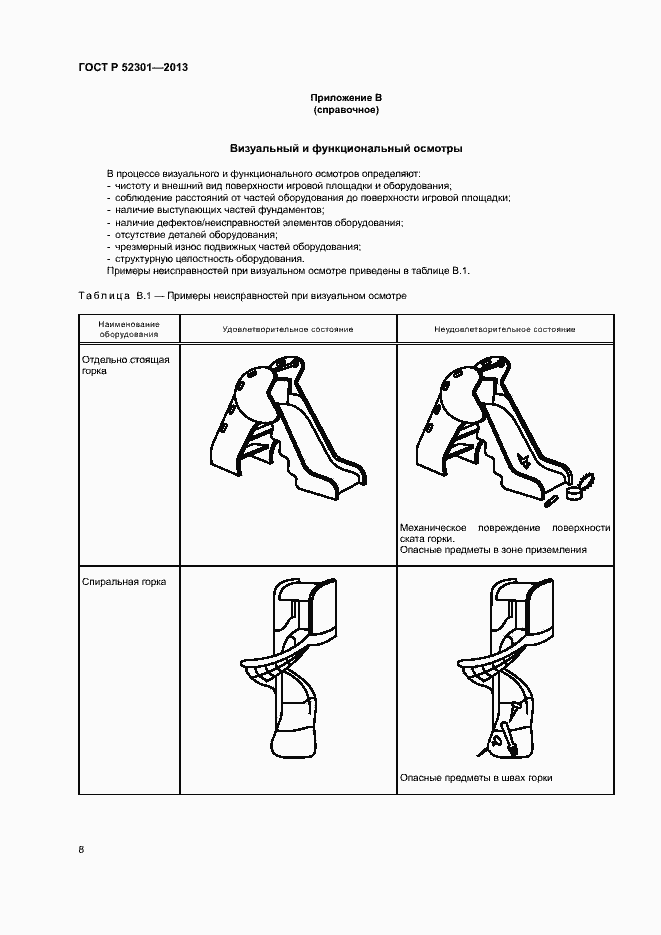 ГОСТ Р 52301—2013

Приложение В
(справочное)

Визуальный и функциональный осмотры

В процессе визуального и функционального осмотров определяют:
- чистоту и внешний вид поверхности игровой площадки и оборудования;
- соблюдение расстояний от частей оборудования до поверхности игровой площадки;
- наличие выступающих частей фундаментов;
- наличие дефектов/неисправностей элементов оборудования;
- отсутствие деталей оборудования;
- чрезмерный износ подвижных частей оборудования;
- структурную целостность оборудования.
Примеры неисправностей при визуальном осмотре приведены в таблице В.1.

Таблица В.1 — Примеры неисправностей при визуальном осмотре

| Наименование оборудования | Удовлетворительное состояние | Неудовлетворительное состояние |
|---|---|---|
| Отдельно стоящая горка | | Механическое повреждение поверхности ската горки. Опасные предметы в зоне приземления |
| Спиральная горка | | Опасные предметы в швах горки |

8