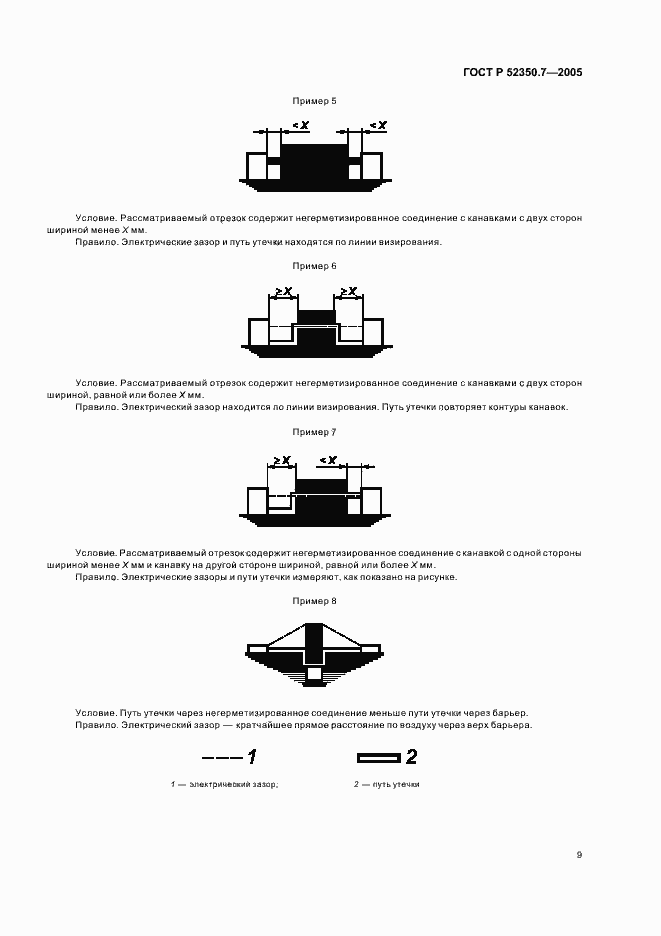 ГОСТ Р 52350.7—2005

Пример 5

$< X$ $< X$

Условие. Рассматриваемый отрезок содержит негерметизированное соединение с канавками с двух сторон шириной менее $X$ мм.

Правило. Электрические зазор и путь утечки находятся по линии визирования.

Пример 6

$\geq X$ $\geq X$

Условие. Рассматриваемый отрезок содержит негерметизированное соединение с канавками с двух сторон шириной, равной или более $X$ мм.

Правило. Электрический зазор находится по линии визирования. Путь утечки повторяет контуры канавок.

Пример 7

$\geq X$ $< X$

Условие. Рассматриваемый отрезок содержит негерметизированное соединение с канавкой с одной стороны шириной менее $X$ мм и канавку на другой стороне шириной, равной или более $X$ мм.

Правило. Электрические зазоры и пути утечки измеряют, как показано на рисунке.

Пример 8

Условие. Путь утечки через негерметизированное соединение меньше пути утечки через барьер.

Правило. Электрический зазор — кратчайшее прямое расстояние по воздуху через верх барьера.

1 2

1 — электрический зазор; 2 — путь утечки

9