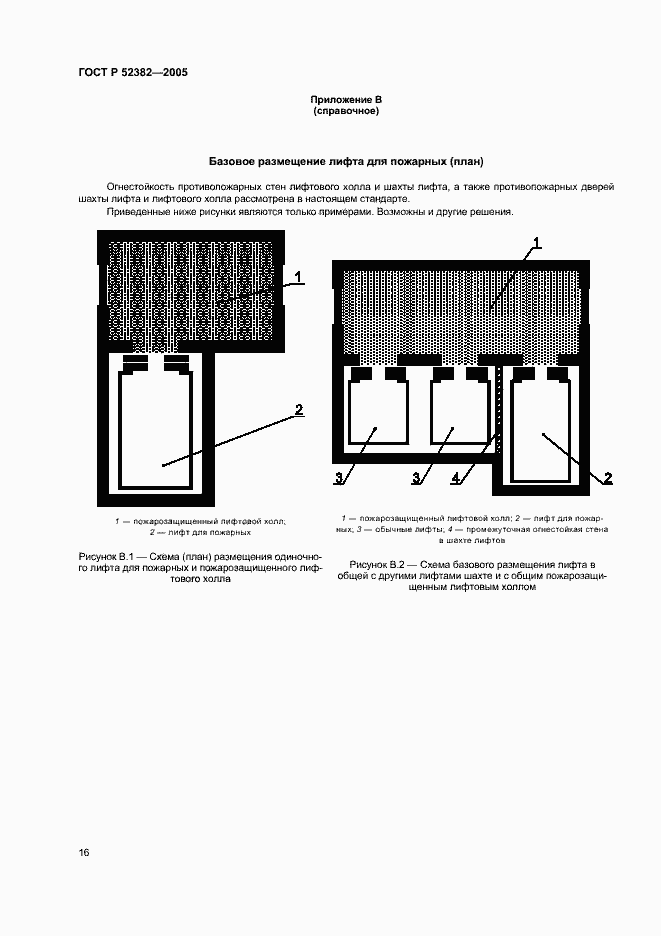 ГОСТ Р 52382—2005

Приложение В
(справочное)

Базовое размещение лифта для пожарных (план)

Огнестойкость противопожарных стен лифтового холла и шахты лифта, а также противопожарных дверей шахты лифта и лифтового холла рассмотрена в настоящем стандарте.

Приведенные ниже рисунки являются только примерами. Возможны и другие решения.

1

2

1 — пожарозащищенный лифтовой холл;
2 — лифт для пожарных

Рисунок В.1 — Схема (план) размещения одиночного лифта для пожарных и пожарозащищенного лифтового холла

1

3

3

4

2

1 — пожарозащищенный лифтовой холл; 2 — лифт для пожарных; 3 — обычные лифты; 4 — промежуточная огнестойкая стена в шахте лифтов

Рисунок В.2 — Схема базового размещения лифта в общей с другими лифтами шахте и с общим пожарозащищенным лифтовым холлом

16