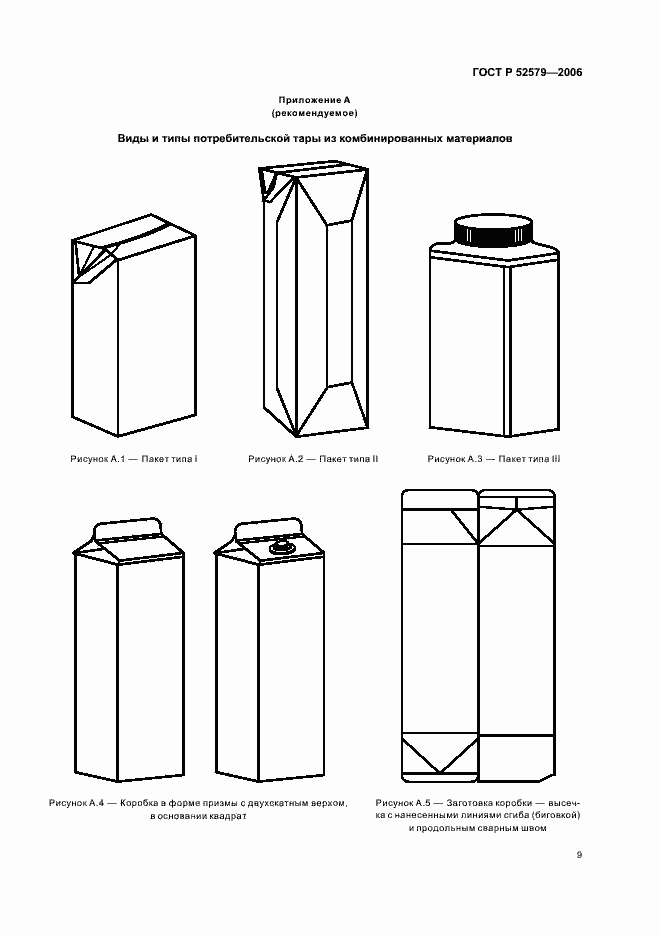 ГОСТ Р 52579—2006

Приложение А
(рекомендуемое)

Виды и типы потребительской тары из комбинированных материалов

Рисунок А.1 — Пакет типа I

Рисунок А.2 — Пакет типа II

Рисунок А.3 — Пакет типа III

Рисунок А.4 — Коробка в форме призмы с двухскатным верхом, в основании квадрат

Рисунок А.5 — Заготовка коробки — высечка с нанесенными линиями сгиба (биговкой) и продольным сварным швом

9