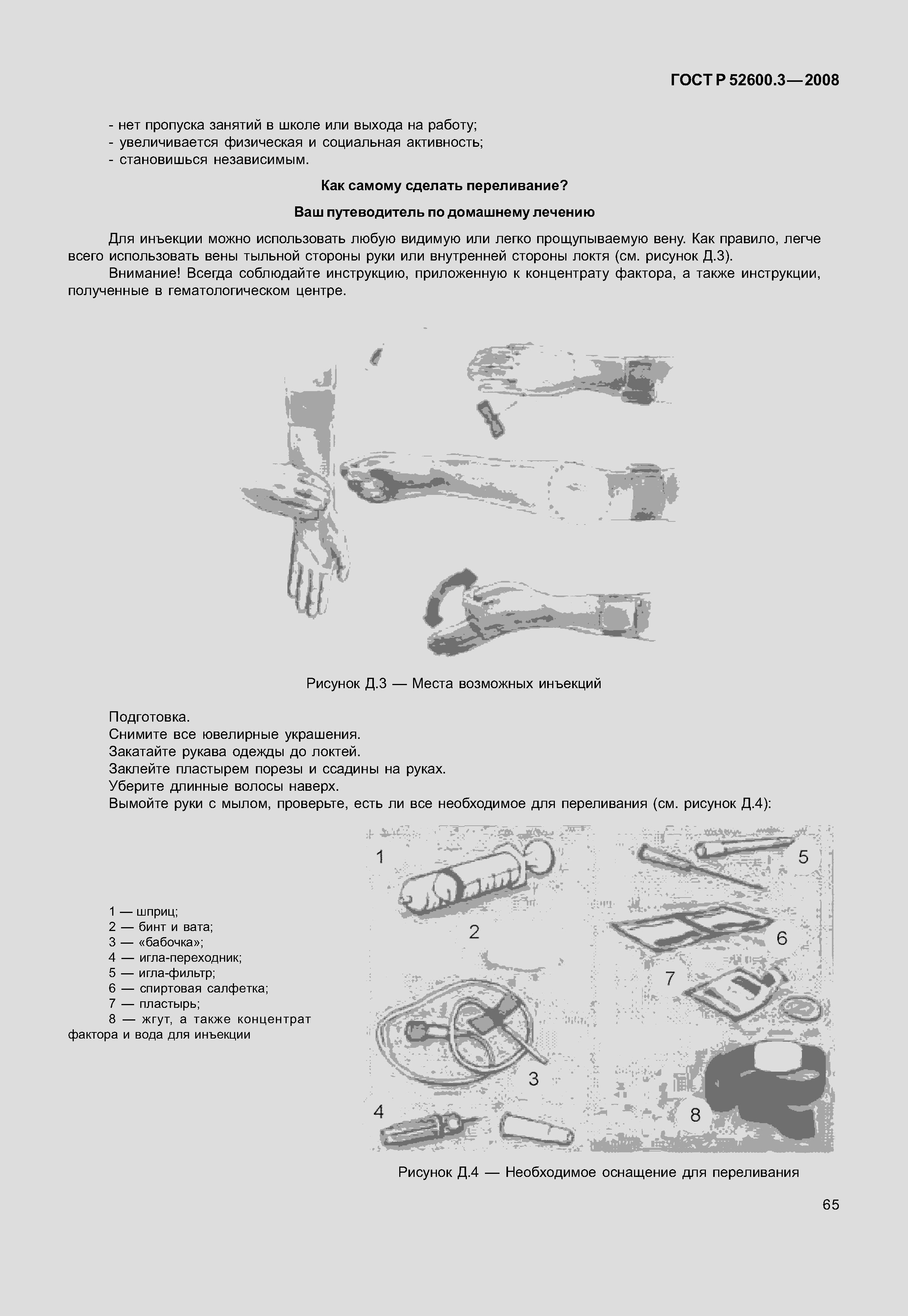 ГОСТ Р 52600.3—2008

- нет пропуска занятий в школе или выхода на работу;
- увеличивается физическая и социальная активность;
- становишься независимым.

Как самому сделать переливание?

Ваш путеводитель по домашнему лечению

Для инъекции можно использовать любую видимую или легко прощупываемую вену. Как правило, легче всего использовать вены тыльной стороны руки или внутренней стороны локтя (см. рисунок Д.3).

Внимание! Всегда соблюдайте инструкцию, приложенную к концентрату фактора, а также инструкции, полученные в гематологическом центре.

Рисунок Д.3 — Места возможных инъекций

Подготовка.
Снимите все ювелирные украшения.
Закатайте рукава одежды до локтей.
Заклейте пластырем порезы и ссадины на руках.
Уберите длинные волосы наверх.
Вымойте руки с мылом, проверьте, есть ли все необходимое для переливания (см. рисунок Д.4):

1 — шприц;
2 — бинт и вата;
3 — «бабочка»;
4 — игла-переходник;
5 — игла-фильтр;
6 — спиртовая салфетка;
7 — пластырь;
8 — жгут, а также концентрат фактора и вода для инъекции

1
2
3
4
5
6
7
8

Рисунок Д.4 — Необходимое оснащение для переливания

65