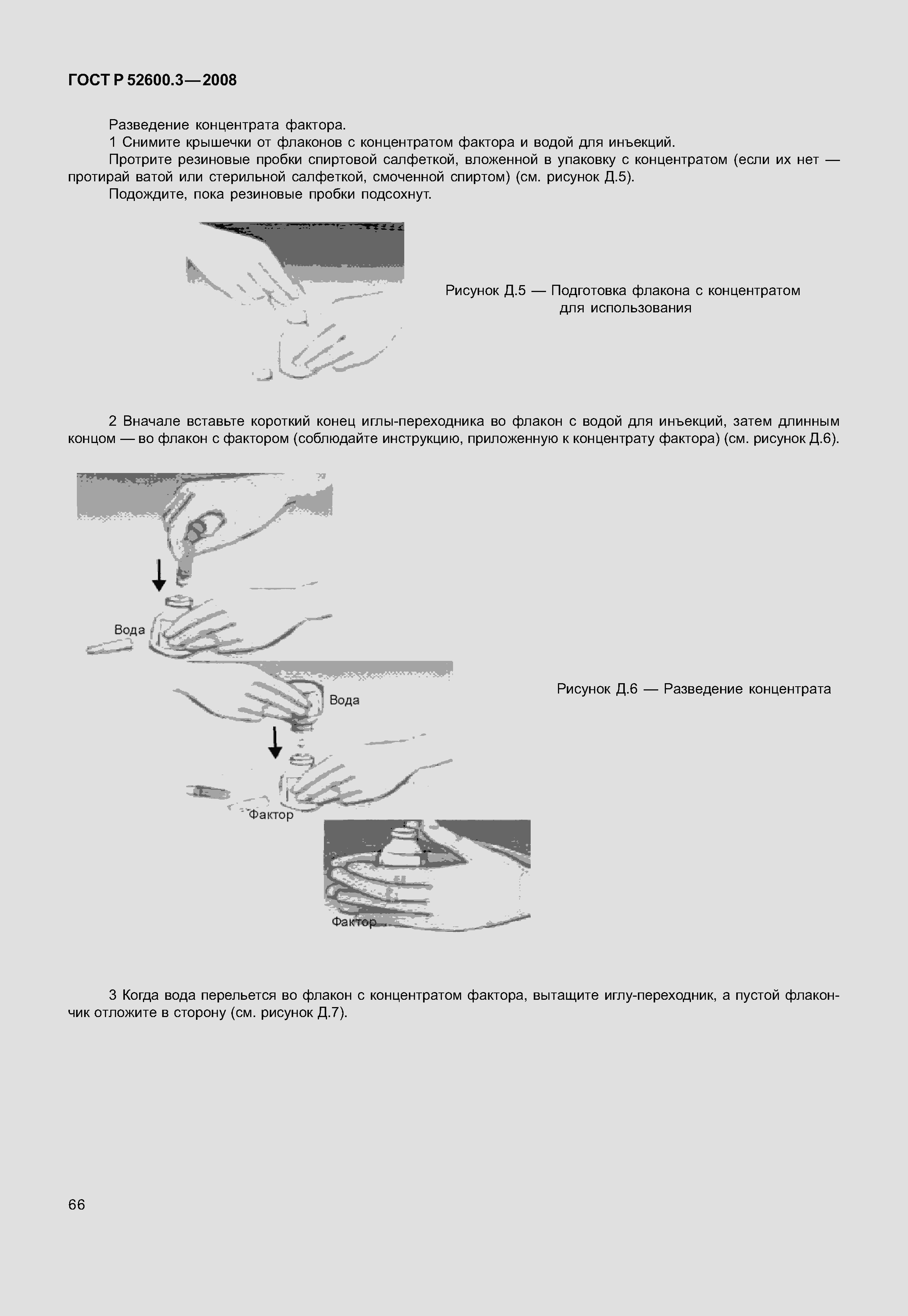 ГОСТ Р 52600.3—2008

Разведение концентрата фактора.

1 Снимите крышечки от флаконов с концентратом фактора и водой для инъекций.

Протрите резиновые пробки спиртовой салфеткой, вложенной в упаковку с концентратом (если их нет — протирай ватой или стерильной салфеткой, смоченной спиртом) (см. рисунок Д.5).

Подождите, пока резиновые пробки подсохнут.

Рисунок Д.5 — Подготовка флакона с концентратом для использования

2 Вначале вставьте короткий конец иглы-переходника во флакон с водой для инъекций, затем длинным концом — во флакон с фактором (соблюдайте инструкцию, приложенную к концентрату фактора) (см. рисунок Д.6).

Вода

Вода

Фактор

Фактор

Рисунок Д.6 — Разведение концентрата

3 Когда вода перельется во флакон с концентратом фактора, вытащите иглу-переходник, а пустой флакончик отложите в сторону (см. рисунок Д.7).

66