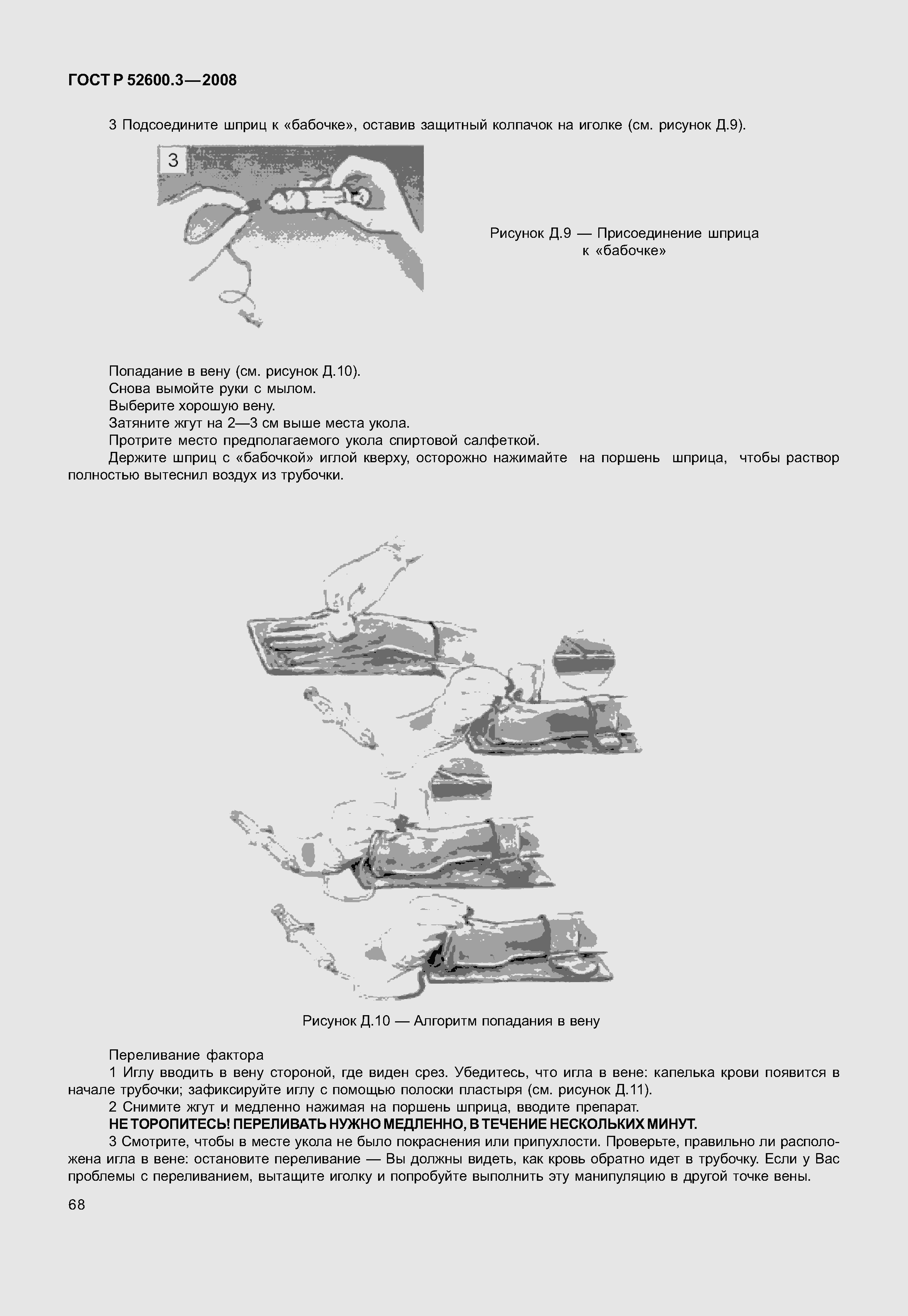 ГОСТ Р 52600.3—2008

3 Подсоедините шприц к «бабочке», оставив защитный колпачок на иголке (см. рисунок Д.9).

3

Рисунок Д.9 — Присоединение шприца к «бабочке»

Попадание в вену (см. рисунок Д.10).
Снова вымойте руки с мылом.
Выберите хорошую вену.
Затяните жгут на 2—3 см выше места укола.
Протрите место предполагаемого укола спиртовой салфеткой.
Держите шприц с «бабочкой» иглой кверху, осторожно нажимайте на поршень шприца, чтобы раствор полностью вытеснил воздух из трубочки.

Рисунок Д.10 — Алгоритм попадания в вену

Переливание фактора
1 Иглу вводить в вену стороной, где виден срез. Убедитесь, что игла в вене: капелька крови появится в начале трубочки; зафиксируйте иглу с помощью полоски пластыря (см. рисунок Д.11).
2 Снимите жгут и медленно нажимая на поршень шприца, вводите препарат.
НЕ ТОРОПИТЕСЬ! ПЕРЕЛИВАТЬ НУЖНО МЕДЛЕННО, В ТЕЧЕНИЕ НЕСКОЛЬКИХ МИНУТ.
3 Смотрите, чтобы в месте укола не было покраснения или припухлости. Проверьте, правильно ли расположена игла в вене: остановите переливание — Вы должны видеть, как кровь обратно идет в трубочку. Если у Вас проблемы с переливанием, вытащите иголку и попробуйте выполнить эту манипуляцию в другой точке вены.

68