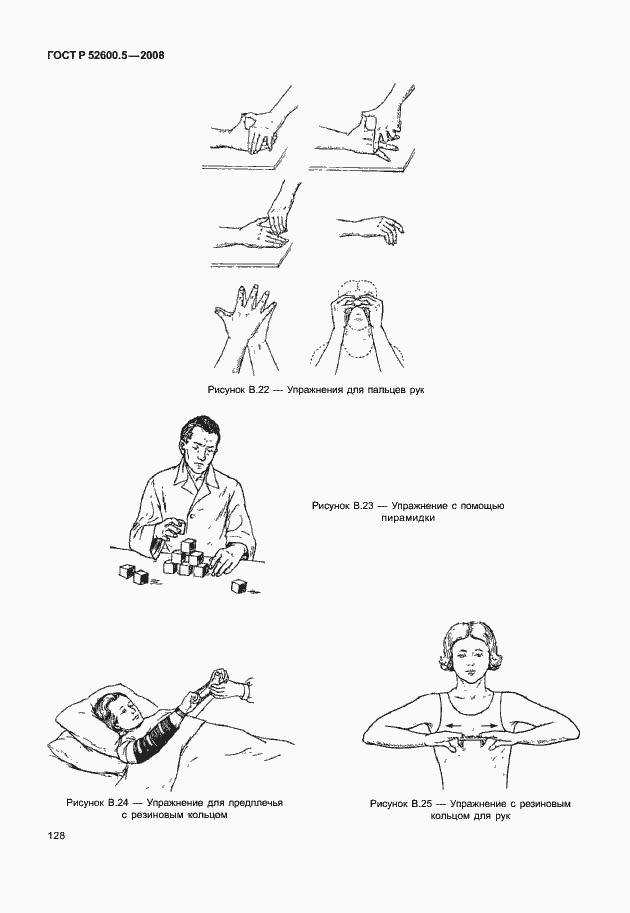 ГОСТ Р 52600.5—2008

Рисунок В.22 — Упражнения для пальцев рук

Рисунок В.23 — Упражнение с помощью пирамидки

Рисунок В.24 — Упражнение для предплечья с резиновым кольцом

Рисунок В.25 — Упражнение с резиновым кольцом для рук

128