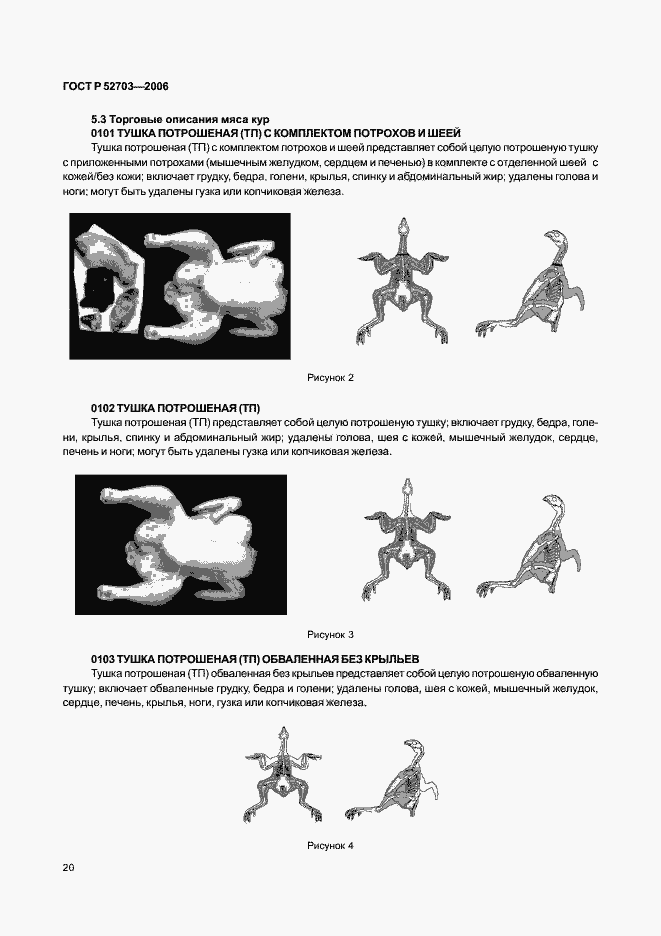 ГОСТ Р 52703—2006

5.3 Торговые описания мяса кур

0101 ТУШКА ПОТРОШЕНАЯ (ТП) С КОМПЛЕКТОМ ПОТРОХОВ И ШЕЕЙ

Тушка потрошеная (ТП) с комплектом потрохов и шеей представляет собой целую потрошеную тушку с приложенными потрохами (мышечным желудком, сердцем и печенью) в комплекте с отделенной шеей с кожей/без кожи; включает грудку, бедра, голени, крылья, спинку и абдоминальный жир; удалены голова и ноги; могут быть удалены гузка или копчиковая железа.

Рисунок 2

0102 ТУШКА ПОТРОШЕНАЯ (ТП)

Тушка потрошеная (ТП) представляет собой целую потрошеную тушку; включает грудку, бедра, голени, крылья, спинку и абдоминальный жир; удалены голова, шея с кожей, мышечный желудок, сердце, печень и ноги; могут быть удалены гузка или копчиковая железа.

Рисунок 3

0103 ТУШКА ПОТРОШЕНАЯ (ТП) ОБВАЛЕННАЯ БЕЗ КРЫЛЬЕВ

Тушка потрошеная (ТП) обваленная без крыльев представляет собой целую потрошеную обваленную тушку; включает обваленные грудку, бедра и голени; удалены голова, шея с кожей, мышечный желудок, сердце, печень, крылья, ноги, гузка или копчиковая железа.

Рисунок 4

20