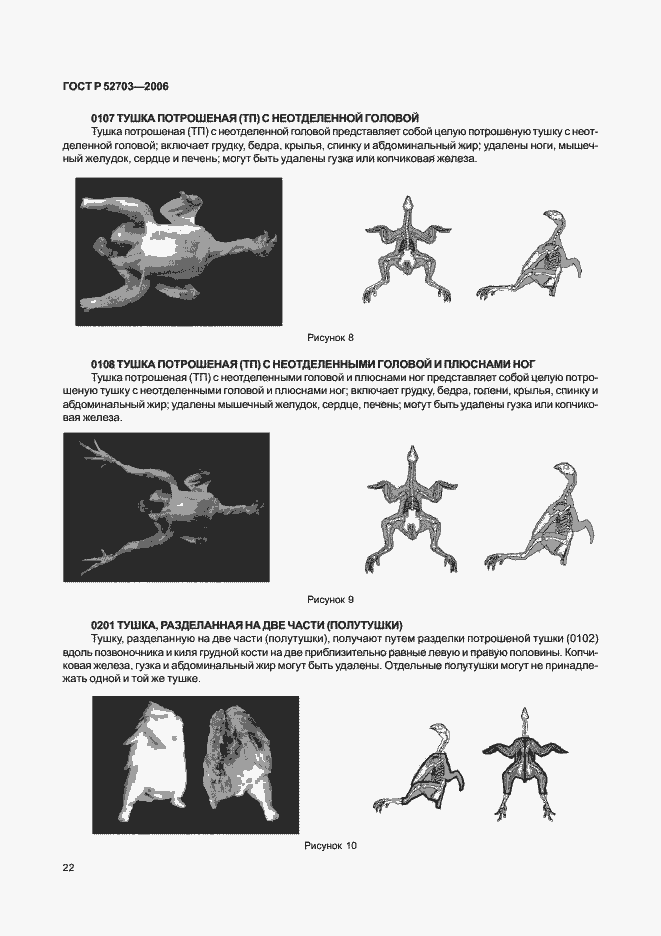 ГОСТ Р 52703—2006

0107 ТУШКА ПОТРОШЕНАЯ (ТП) С НЕОТДЕЛЕННОЙ ГОЛОВОЙ

Тушка потрошеная (ТП) с неотделенной головой представляет собой целую потрошеную тушку с неотделенной головой; включает грудку, бедра, крылья, спинку и абдоминальный жир; удалены ноги, мышечный желудок, сердце и печень; могут быть удалены гузка или копчиковая железа.

Рисунок 8

0108 ТУШКА ПОТРОШЕНАЯ (ТП) С НЕОТДЕЛЕННЫМИ ГОЛОВОЙ И ПЛЮСНАМИ НОГ

Тушка потрошеная (ТП) с неотделенными головой и плюснами ног представляет собой целую потрошеную тушку с неотделенными головой и плюснами ног; включает грудку, бедра, голени, крылья, спинку и абдоминальный жир; удалены мышечный желудок, сердце, печень; могут быть удалены гузка или копчиковая железа.

Рисунок 9

0201 ТУШКА, РАЗДЕЛАННАЯ НА ДВЕ ЧАСТИ (ПОЛУТУШКИ)

Тушку, разделанную на две части (полутушки), получают путем разделки потрошеной тушки (0102) вдоль позвоночника и киля грудной кости на две приблизительно равные левую и правую половины. Копчиковая железа, гузка и абдоминальный жир могут быть удалены. Отдельные полутушки могут не принадлежать одной и той же тушке.

Рисунок 10

22