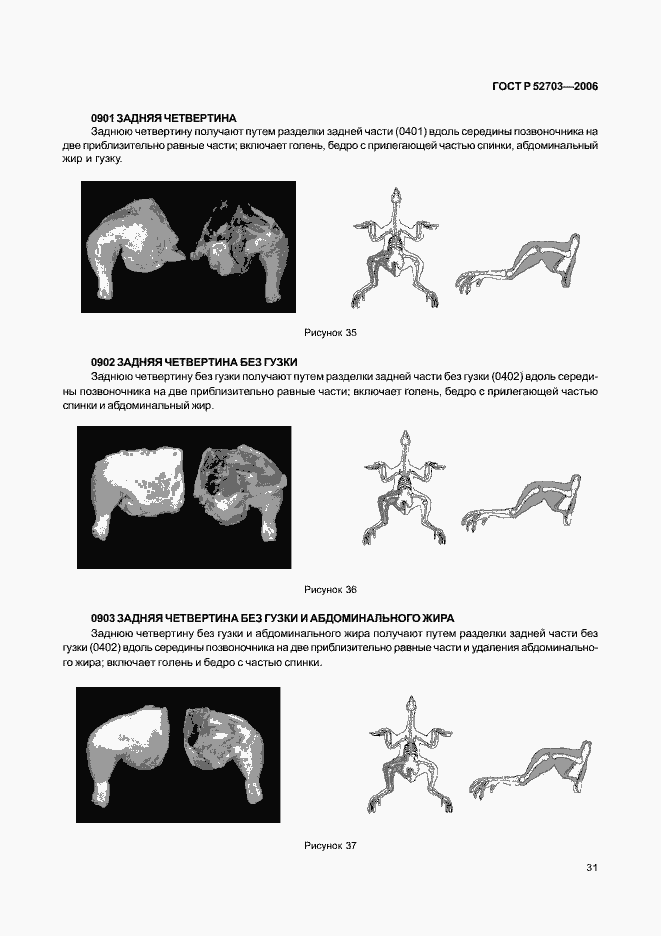 ГОСТ Р 52703—2006

0901 ЗАДНЯЯ ЧЕТВЕРТИНА

Заднюю четвертину получают путем разделки задней части (0401) вдоль середины позвоночника на две приблизительно равные части; включает голень, бедро с прилегающей частью спинки, абдоминальный жир и гузку.

Рисунок 35

0902 ЗАДНЯЯ ЧЕТВЕРТИНА БЕЗ ГУЗКИ

Заднюю четвертину без гузки получают путем разделки задней части без гузки (0402) вдоль середины позвоночника на две приблизительно равные части; включает голень, бедро с прилегающей частью спинки и абдоминальный жир.

Рисунок 36

0903 ЗАДНЯЯ ЧЕТВЕРТИНА БЕЗ ГУЗКИ И АБДОМИНАЛЬНОГО ЖИРА

Заднюю четвертину без гузки и абдоминального жира получают путем разделки задней части без гузки (0402) вдоль середины позвоночника на две приблизительно равные части и удаления абдоминального жира; включает голень и бедро с частью спинки.

Рисунок 37

31