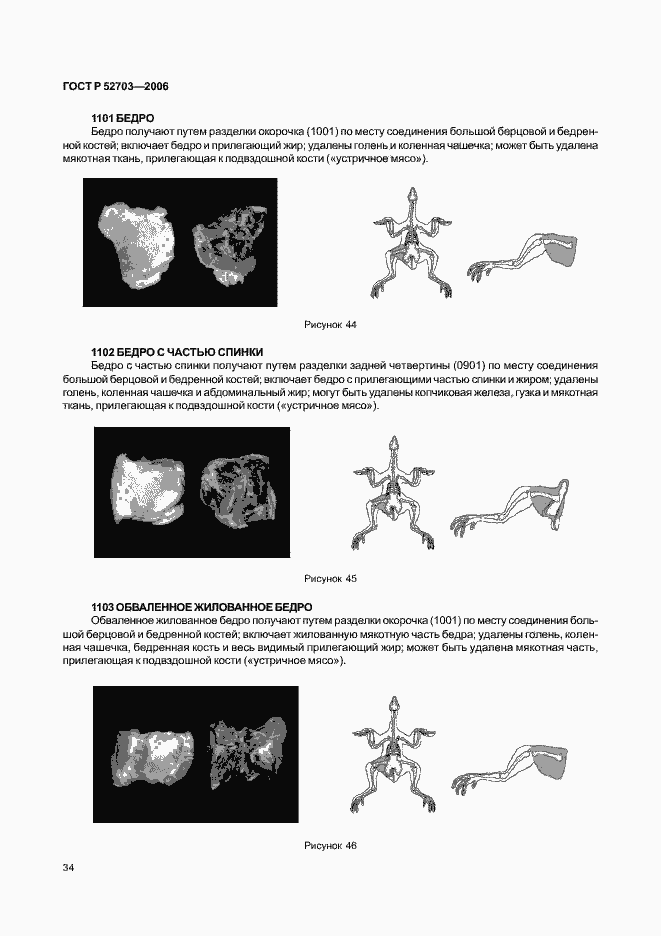 ГОСТ Р 52703—2006

1101 БЕДРО

Бедро получают путем разделки окорочка (1001) по месту соединения большой берцовой и бедренной костей; включает бедро и прилегающий жир; удалены голень и коленная чашечка; может быть удалена мякотная ткань, прилегающая к подвздошной кости («устричное мясо»).

Рисунок 44

1102 БЕДРО С ЧАСТЬЮ СПИНКИ

Бедро с частью спинки получают путем разделки задней четвертины (0901) по месту соединения большой берцовой и бедренной костей; включает бедро с прилегающими частью спинки и жиром; удалены голень, коленная чашечка и абдоминальный жир; могут быть удалены копчиковая железа, гузка и мякотная ткань, прилегающая к подвздошной кости («устричное мясо»).

Рисунок 45

1103 ОБВАЛЕННОЕ ЖИЛОВАННОЕ БЕДРО

Обваленное жилованное бедро получают путем разделки окорочка (1001) по месту соединения большой берцовой и бедренной костей; включает жилованную мякотную часть бедра; удалены голень, коленная чашечка, бедренная кость и весь видимый прилегающий жир; может быть удалена мякотная часть, прилегающая к подвздошной кости («устричное мясо»).

Рисунок 46

34