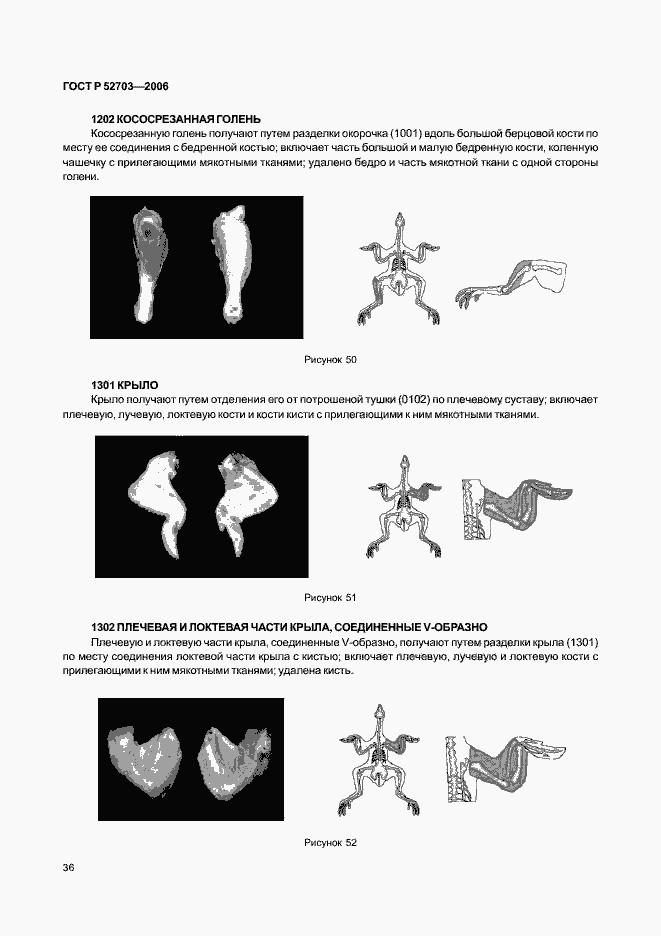 ГОСТ Р 52703—2006

1202 КОСОСРЕЗАННАЯ ГОЛЕНЬ

Кососрезанную голень получают путем разделки окорочка (1001) вдоль большой берцовой кости по месту ее соединения с бедренной костью; включает часть большой и малую бедренную кости, коленную чашечку с прилегающими мякотными тканями; удалено бедро и часть мякотной ткани с одной стороны голени.

Рисунок 50

1301 КРЫЛО

Крыло получают путем отделения его от потрошеной тушки (0102) по плечевому суставу; включает плечевую, лучевую, локтевую кости и кости кисти с прилегающими к ним мякотными тканями.

Рисунок 51

1302 ПЛЕЧЕВАЯ И ЛОКТЕВАЯ ЧАСТИ КРЫЛА, СОЕДИНЕННЫЕ V-ОБРАЗНО

Плечевую и локтевую части крыла, соединенные V-образно, получают путем разделки крыла (1301) по месту соединения локтевой части крыла с кистью; включает плечевую, лучевую и локтевую кости с прилегающими к ним мякотными тканями; удалена кисть.

Рисунок 52

36