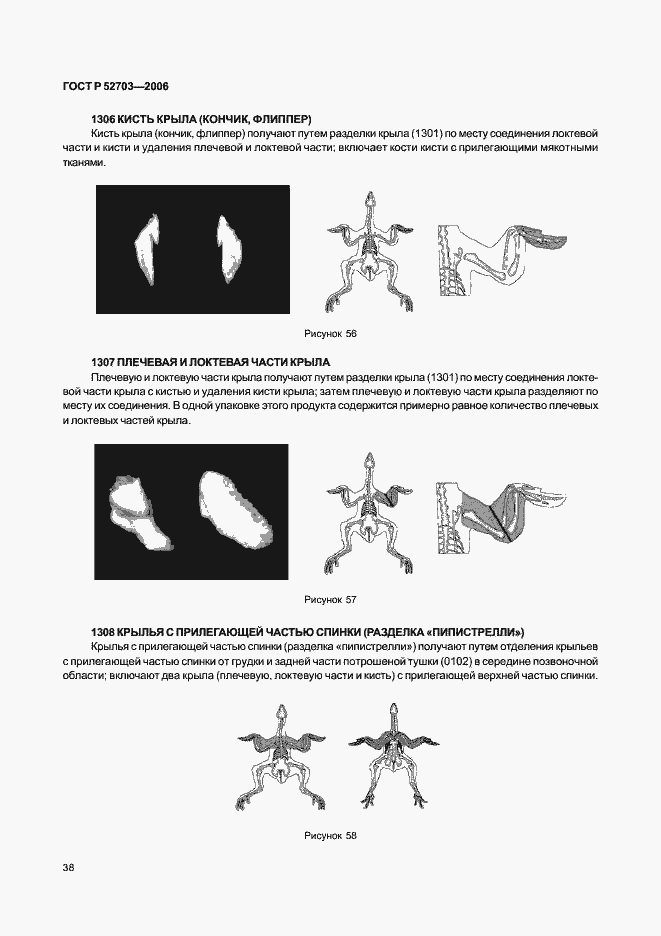 ГОСТ Р 52703—2006

1306 КИСТЬ КРЫЛА (КОНЧИК, ФЛИППЕР)

Кисть крыла (кончик, флиппер) получают путем разделки крыла (1301) по месту соединения локтевой части и кисти и удаления плечевой и локтевой части; включает кости кисти с прилегающими мякотными тканями.

Рисунок 56

1307 ПЛЕЧЕВАЯ И ЛОКТЕВАЯ ЧАСТИ КРЫЛА

Плечевую и локтевую части крыла получают путем разделки крыла (1301) по месту соединения локтевой части крыла с кистью и удаления кисти крыла; затем плечевую и локтевую части крыла разделяют по месту их соединения. В одной упаковке этого продукта содержится примерно равное количество плечевых и локтевых частей крыла.

Рисунок 57

1308 КРЫЛЬЯ С ПРИЛЕГАЮЩЕЙ ЧАСТЬЮ СПИНКИ (РАЗДЕЛКА «ПИПИСТРЕЛЛИ»)

Крылья с прилегающей частью спинки (разделка «пипистрелли») получают путем отделения крыльев с прилегающей частью спинки от грудки и задней части потрошеной тушки (0102) в середине позвоночной области; включают два крыла (плечевую, локтевую части и кисть) с прилегающей верхней частью спинки.

Рисунок 58

38