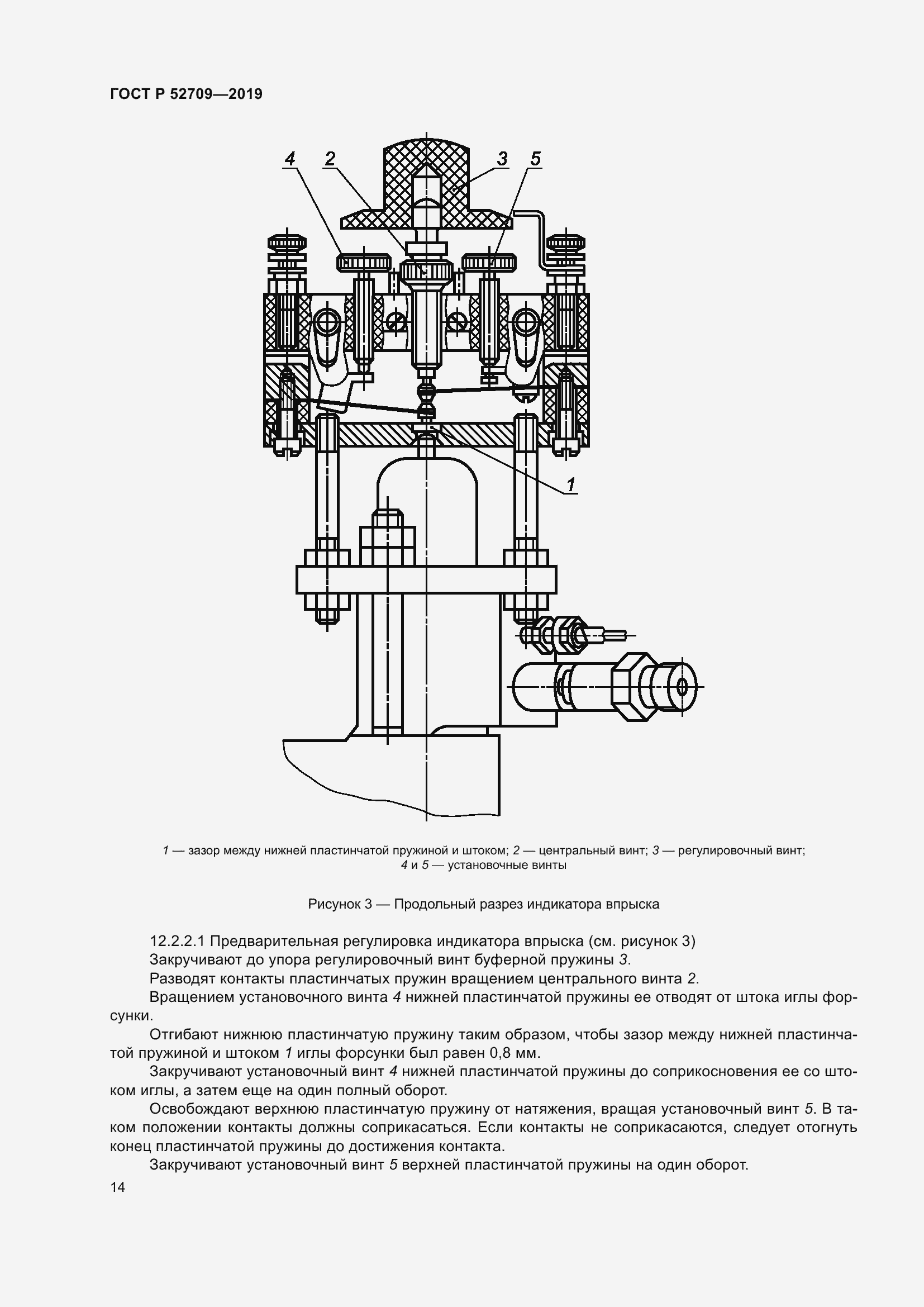 ГОСТ Р 52709—2019

4 2 3 5

1

1 — зазор между нижней пластинчатой пружиной и штоком; 2 — центральный винт; 3 — регулировочный винт; 4 и 5 — установочные винты

Рисунок 3 — Продольный разрез индикатора впрыска

12.2.2.1 Предварительная регулировка индикатора впрыска (см. рисунок 3)

Закручивают до упора регулировочный винт буферной пружины 3.

Разводят контакты пластинчатых пружин вращением центрального винта 2.

Вращением установочного винта 4 нижней пластинчатой пружины ее отводят от штока иглы форсунки.

Отгибают нижнюю пластинчатую пружину таким образом, чтобы зазор между нижней пластинчатой пружиной и штоком 1 иглы форсунки был равен 0,8 мм.

Закручивают установочный винт 4 нижней пластинчатой пружины до соприкосновения ее со штоком иглы, а затем еще на один полный оборот.

Освобождают верхнюю пластинчатую пружину от натяжения, вращая установочный винт 5. В таком положении контакты должны соприкасаться. Если контакты не соприкасаются, следует отогнуть конец пластинчатой пружины до достижения контакта.

Закручивают установочный винт 5 верхней пластинчатой пружины на один оборот.

14