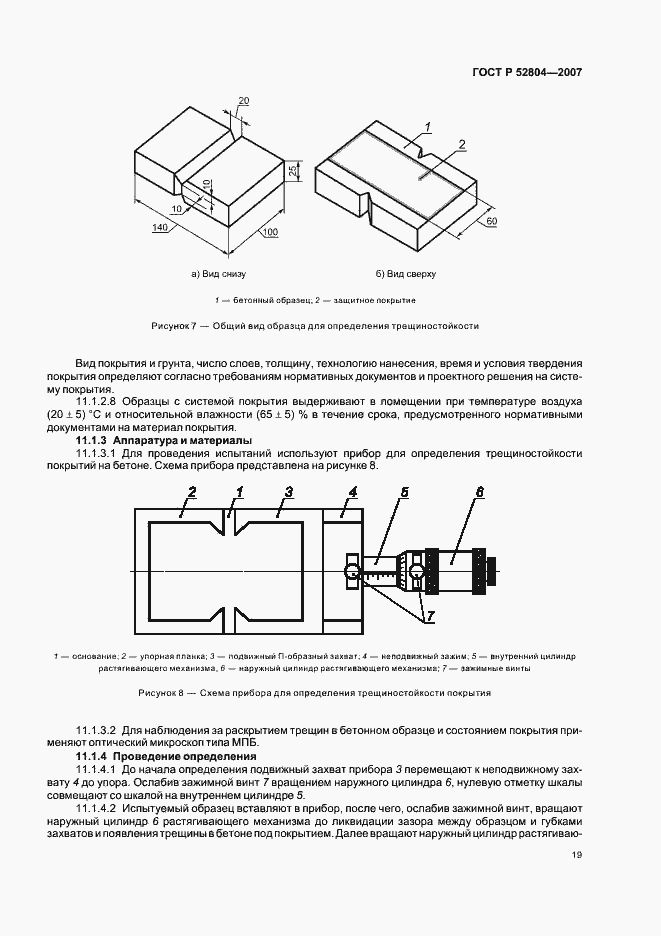 ГОСТ Р 52804—2007

20

25

10

10

140

100

1

2

60

а) Вид снизу

б) Вид сверху

1 — бетонный образец; 2 — защитное покрытие

Рисунок 7 — Общий вид образца для определения трещиностойкости

Вид покрытия и грунта, число слоев, толщину, технологию нанесения, время и условия твердения покрытия определяют согласно требованиям нормативных документов и проектного решения на систему покрытия.

11.1.2.8 Образцы с системой покрытия выдерживают в помещении при температуре воздуха $(20 \pm 5)$ °С и относительной влажности $(65 \pm 5)$ % в течение срока, предусмотренного нормативными документами на материал покрытия.

11.1.3 Аппаратура и материалы

11.1.3.1 Для проведения испытаний используют прибор для определения трещиностойкости покрытий на бетоне. Схема прибора представлена на рисунке 8.

2 1 3 4 5 6

7

1 — основание; 2 — упорная планка; 3 — подвижный П-образный захват; 4 — неподвижный зажим; 5 — внутренний цилиндр растягивающего механизма; 6 — наружный цилиндр растягивающего механизма; 7 — зажимные винты

Рисунок 8 — Схема прибора для определения трещиностойкости покрытия

11.1.3.2 Для наблюдения за раскрытием трещин в бетонном образце и состоянием покрытия применяют оптический микроскоп типа МПБ.

11.1.4 Проведение определения

11.1.4.1 До начала определения подвижный захват прибора 3 перемещают к неподвижному захвату 4 до упора. Ослабив зажимной винт 7 вращением наружного цилиндра 6, нулевую отметку шкалы совмещают со шкалой на внутреннем цилиндре 5.

11.1.4.2 Испытуемый образец вставляют в прибор, после чего, ослабив зажимной винт, вращают наружный цилиндр 6 растягивающего механизма до ликвидации зазора между образцом и губками захватов и появления трещины в бетоне под покрытием. Далее вращают наружный цилиндр растягиваю-

19