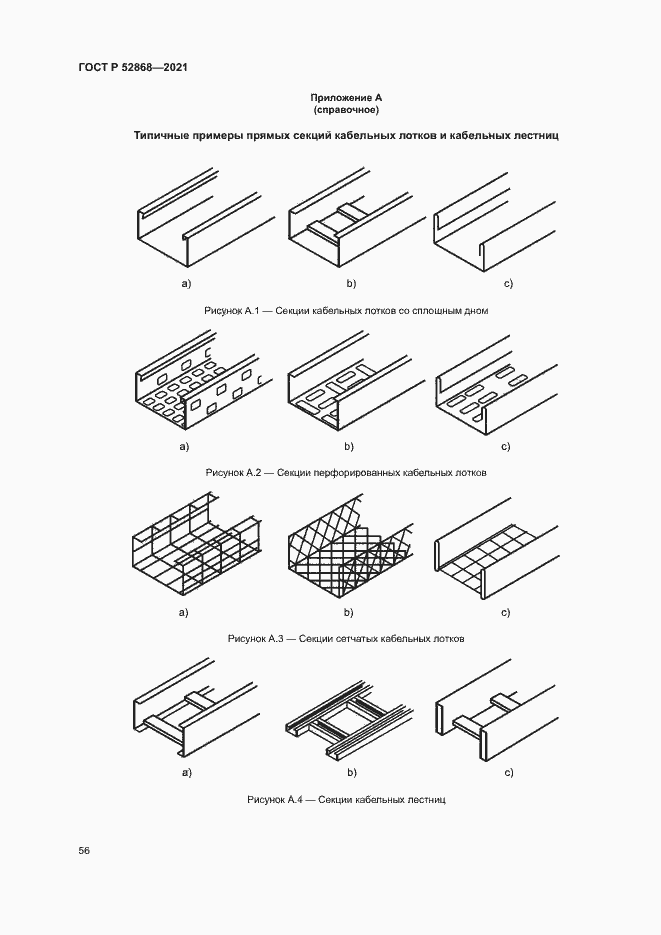 ГОСТ Р 52868—2021

Приложение А
(справочное)

Типичные примеры прямых секций кабельных лотков и кабельных лестниц

a)

b)

c)

Рисунок А.1 — Секции кабельных лотков со сплошным дном

a)

b)

c)

Рисунок А.2 — Секции перфорированных кабельных лотков

a)

b)

c)

Рисунок А.3 — Секции сетчатых кабельных лотков

a)

b)

c)

Рисунок А.4 — Секции кабельных лестниц

56