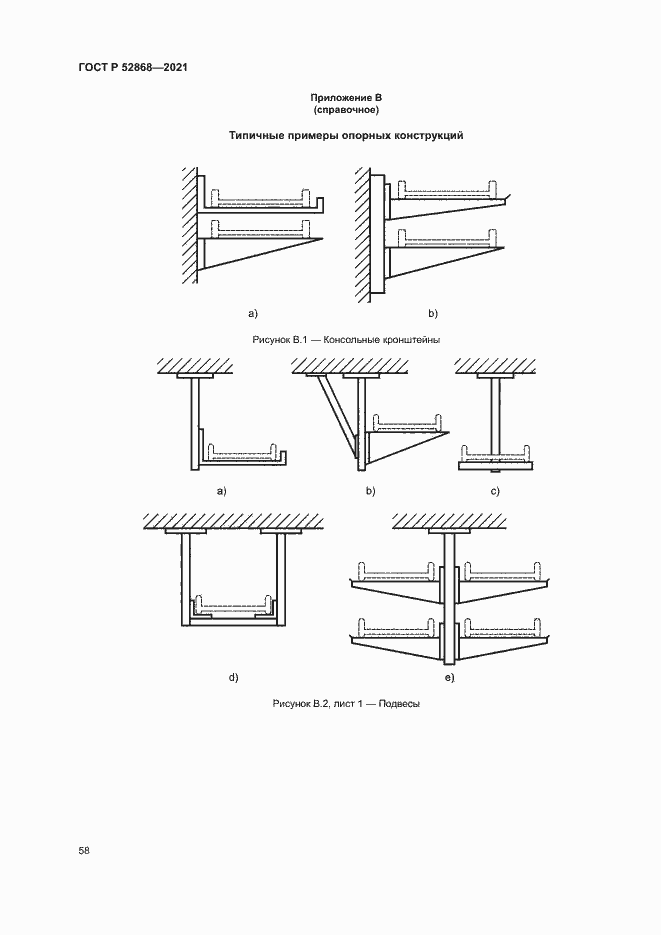 ГОСТ Р 52868—2021

Приложение В
(справочное)

Типичные примеры опорных конструкций

a)

b)

Рисунок В.1 — Консольные кронштейны

a)

b)

c)

d)

e)

Рисунок В.2, лист 1 — Подвесы

58