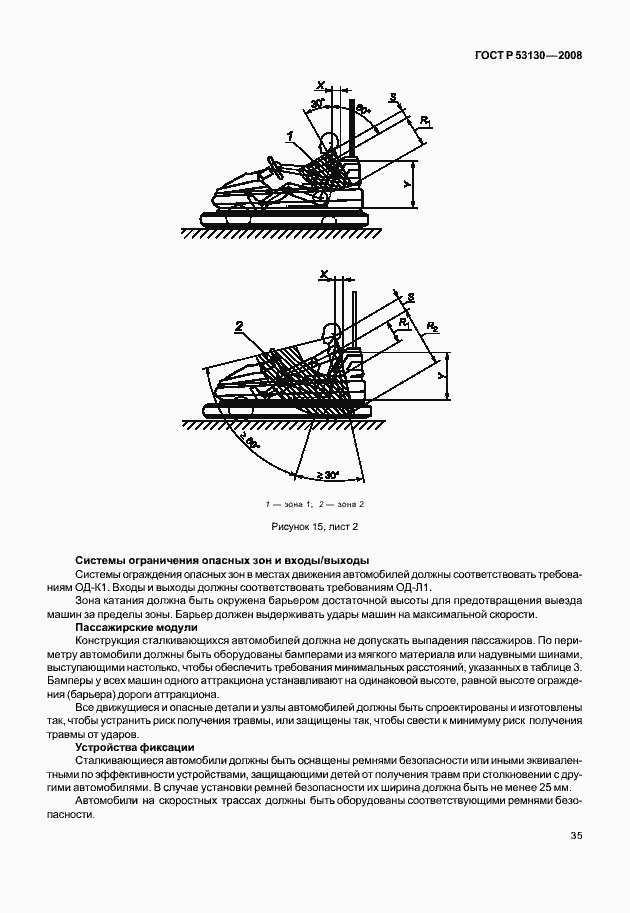 ГОСТ Р 53130—2008

X
30°
60°
S
$R_1$
1
Y

X
S
$R_1$
$R_2$
2
Y
≥ 60°
≥ 30°

1 — зона 1; 2 — зона 2

Рисунок 15, лист 2

**Системы ограничения опасных зон и входы/выходы**

Системы ограждения опасных зон в местах движения автомобилей должны соответствовать требованиям ОД-К1. Входы и выходы должны соответствовать требованиям ОД-Л1.

Зона катания должна быть окружена барьером достаточной высоты для предотвращения выезда машин за пределы зоны. Барьер должен выдерживать удары машин на максимальной скорости.

**Пассажирские модули**

Конструкция сталкивающихся автомобилей должна не допускать выпадения пассажиров. По периметру автомобили должны быть оборудованы бамперами из мягкого материала или надувными шинами, выступающими настолько, чтобы обеспечить требования минимальных расстояний, указанных в таблице 3. Бамперы у всех машин одного аттракциона устанавливают на одинаковой высоте, равной высоте ограждения (барьера) дороги аттракциона.

Все движущиеся и опасные детали и узлы автомобилей должны быть спроектированы и изготовлены так, чтобы устранить риск получения травмы, или защищены так, чтобы свести к минимуму риск получения травмы от ударов.

**Устройства фиксации**

Сталкивающиеся автомобили должны быть оснащены ремнями безопасности или иными эквивалентными по эффективности устройствами, защищающими детей от получения травм при столкновении с другими автомобилями. В случае установки ремней безопасности их ширина должна быть не менее 25 мм.

Автомобили на скоростных трассах должны быть оборудованы соответствующими ремнями безопасности.

35