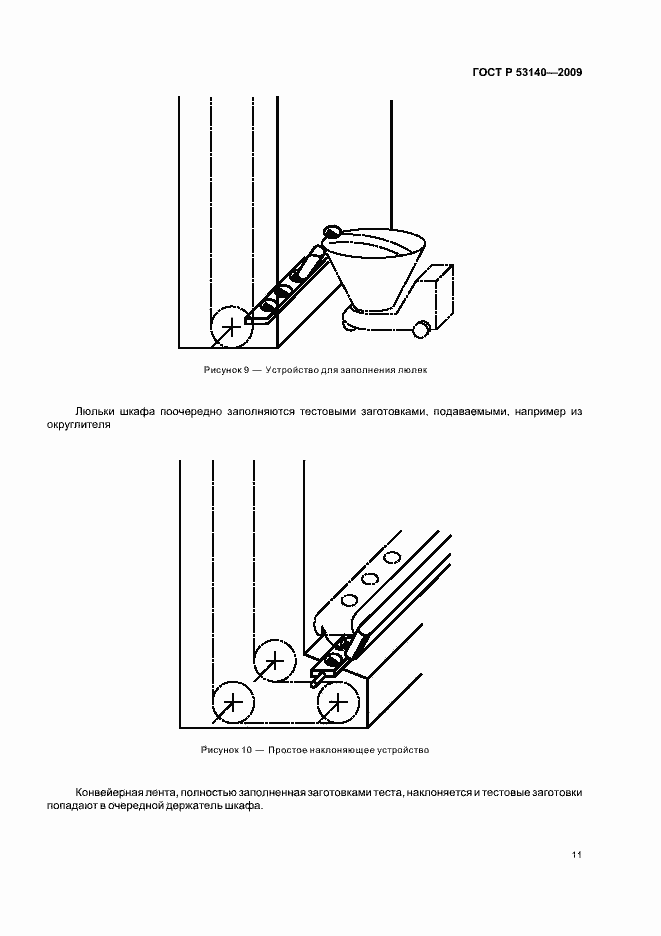 ГОСТ Р 53140—2009

Рисунок 9 — Устройство для заполнения люлек

Люльки шкафа поочередно заполняются тестовыми заготовками, подаваемыми, например из округлителя

Рисунок 10 — Простое наклоняющее устройство

Конвейерная лента, полностью заполненная заготовками теста, наклоняется и тестовые заготовки попадают в очередной держатель шкафа.

11