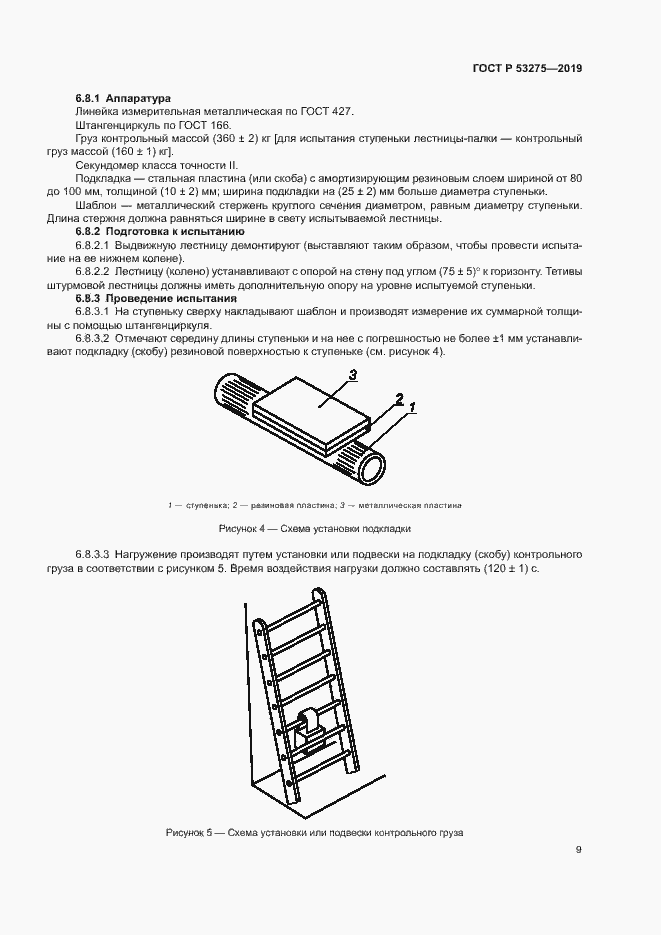 ГОСТ Р 53275—2019

6.8.1 Аппаратура

Линейка измерительная металлическая по ГОСТ 427.

Штангенциркуль по ГОСТ 166.

Груз контрольный массой (360 ± 2) кг [для испытания ступеньки лестницы-палки — контрольный груз массой (160 ± 1) кг].

Секундомер класса точности II.

Подкладка — стальная пластина (или скоба) с амортизирующим резиновым слоем шириной от 80 до 100 мм, толщиной (10 ± 2) мм; ширина подкладки на (25 ± 2) мм больше диаметра ступеньки.

Шаблон — металлический стержень круглого сечения диаметром, равным диаметру ступеньки. Длина стержня должна равняться ширине в свету испытываемой лестницы.

6.8.2 Подготовка к испытанию

6.8.2.1 Выдвижную лестницу демонтируют (выставляют таким образом, чтобы провести испытание на ее нижнем колене).

6.8.2.2 Лестницу (колено) устанавливают с опорой на стену под углом (75 ± 5)° к горизонту. Тетивы штурмовой лестницы должны иметь дополнительную опору на уровне испытуемой ступеньки.

6.8.3 Проведение испытания

6.8.3.1 На ступеньку сверху накладывают шаблон и производят измерение их суммарной толщины с помощью штангенциркуля.

6.8.3.2 Отмечают середину длины ступеньки и на нее с погрешностью не более ±1 мм устанавливают подкладку (скобу) резиновой поверхностью к ступеньке (см. рисунок 4).

3
2
1

1 — ступенька; 2 — резиновая пластина; 3 — металлическая пластина

Рисунок 4 — Схема установки подкладки

6.8.3.3 Нагружение производят путем установки или подвески на подкладку (скобу) контрольного груза в соответствии с рисунком 5. Время воздействия нагрузки должно составлять (120 ± 1) с.

Рисунок 5 — Схема установки или подвески контрольного груза

9