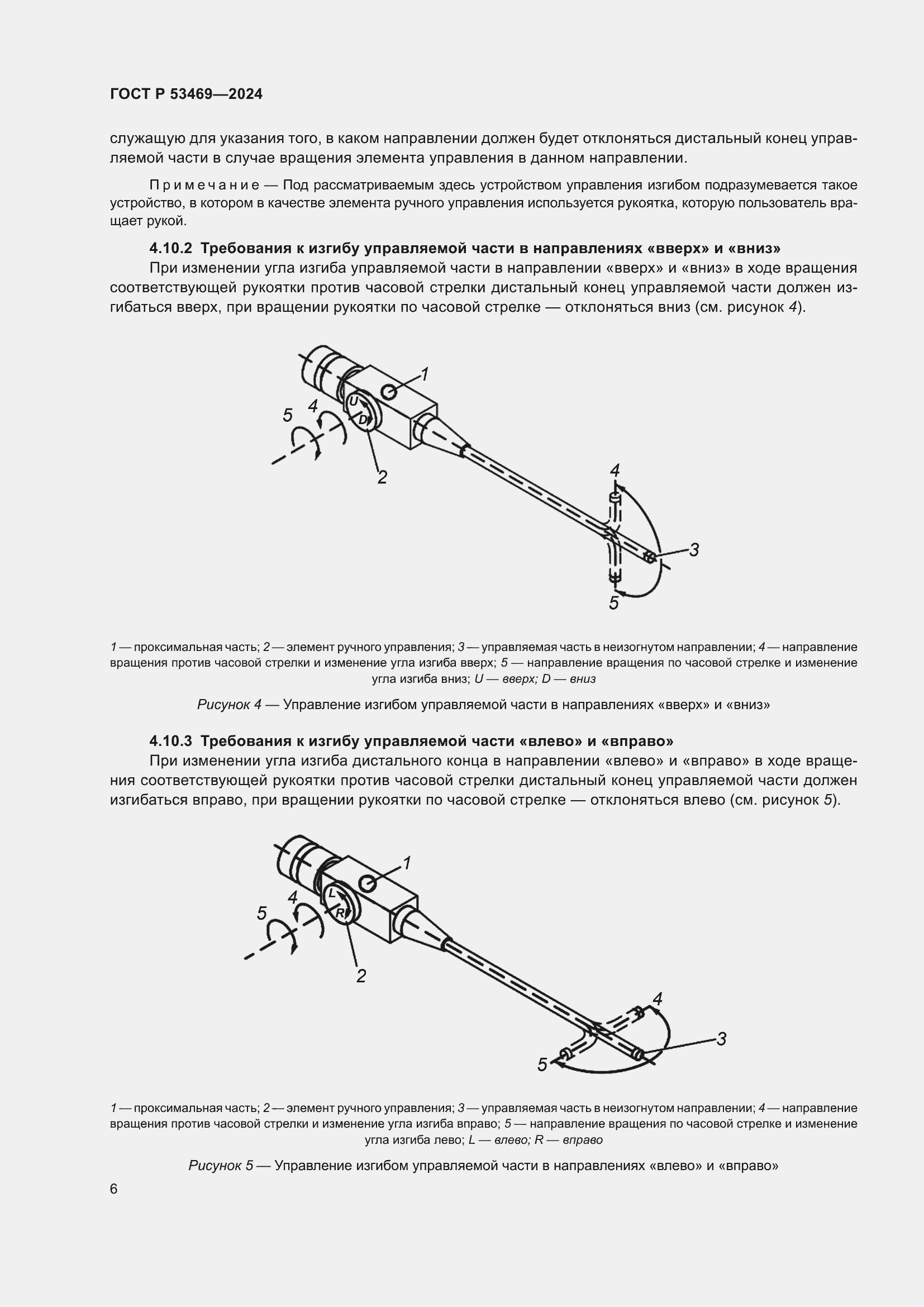 ГОСТ Р 53469—2024

служащую для указания того, в каком направлении должен будет отклоняться дистальный конец управляемой части в случае вращения элемента управления в данном направлении.

Примечание — Под рассматриваемым здесь устройством управления изгибом подразумевается такое устройство, в котором в качестве элемента ручного управления используется рукоятка, которую пользователь вращает рукой.

4.10.2 Требования к изгибу управляемой части в направлениях «вверх» и «вниз»

При изменении угла изгиба управляемой части в направлении «вверх» и «вниз» в ходе вращения соответствующей рукоятки против часовой стрелки дистальный конец управляемой части должен изгибаться вверх, при вращении рукоятки по часовой стрелке — отклоняться вниз (см. рисунок 4).

1
U
D
5
4
2
4
3
5

1 — проксимальная часть; 2 — элемент ручного управления; 3 — управляемая часть в неизогнутом направлении; 4 — направление вращения против часовой стрелки и изменение угла изгиба вверх; 5 — направление вращения по часовой стрелке и изменение угла изгиба вниз; U — вверх; D — вниз

Рисунок 4 — Управление изгибом управляемой части в направлениях «вверх» и «вниз»

4.10.3 Требования к изгибу управляемой части «влево» и «вправо»

При изменении угла изгиба дистального конца в направлении «влево» и «вправо» в ходе вращения соответствующей рукоятки против часовой стрелки дистальный конец управляемой части должен изгибаться вправо, при вращении рукоятки по часовой стрелке — отклоняться влево (см. рисунок 5).

1
L
R
5
4
2
4
3
5

1 — проксимальная часть; 2 — элемент ручного управления; 3 — управляемая часть в неизогнутом направлении; 4 — направление вращения против часовой стрелки и изменение угла изгиба вправо; 5 — направление вращения по часовой стрелке и изменение угла изгиба лево; L — влево; R — вправо

Рисунок 5 — Управление изгибом управляемой части в направлениях «влево» и «вправо»

6