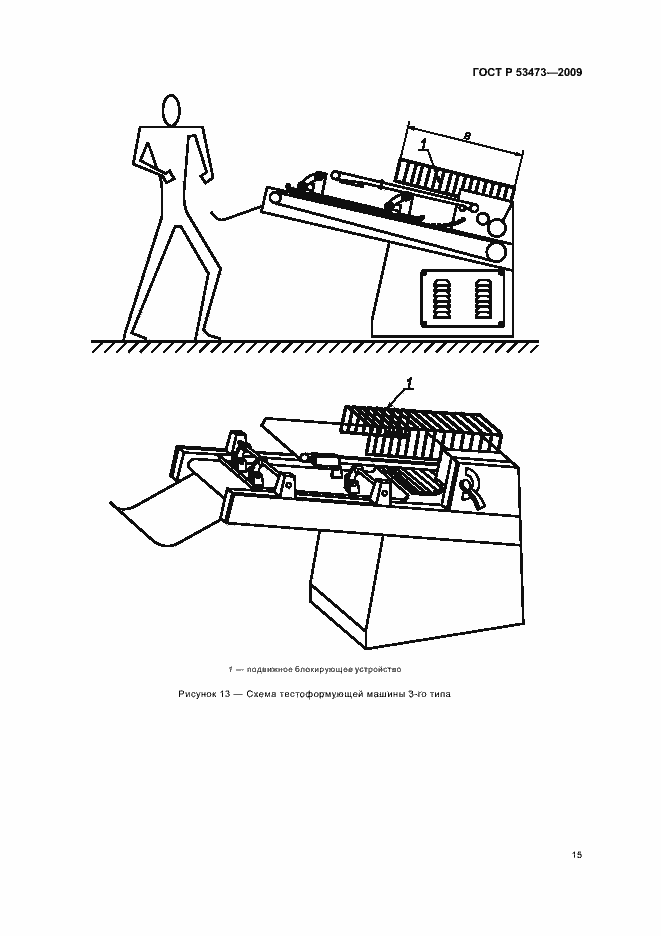 ГОСТ Р 53473—2009

1

в

1

1 — подвижное блокирующее устройство

Рисунок 13 — Схема тестоформующей машины 3-го типа

15