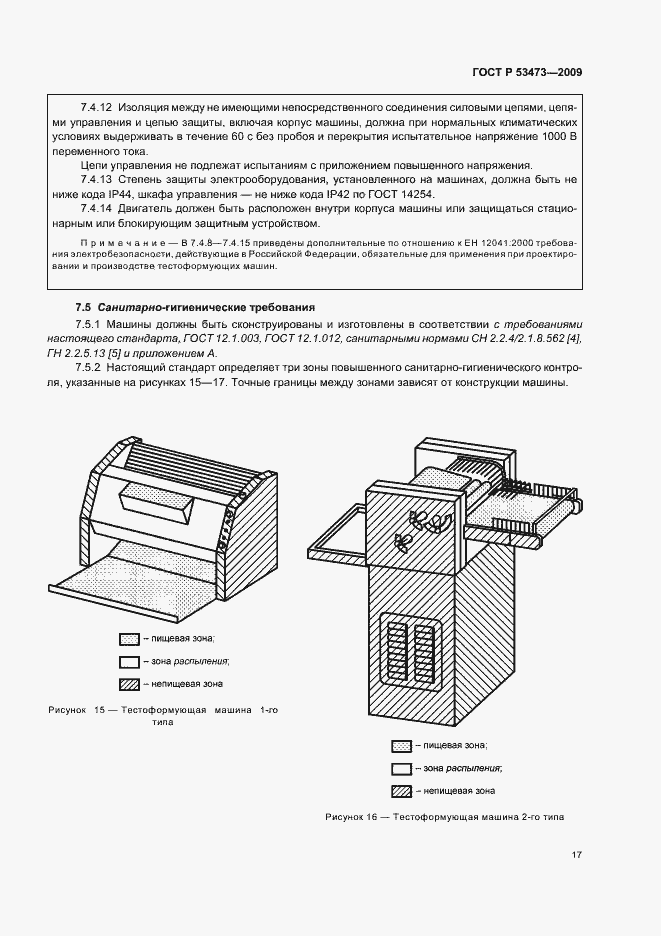 ГОСТ Р 53473—2009

7.4.12 Изоляция между не имеющими непосредственного соединения силовыми цепями, цепями управления и цепью защиты, включая корпус машины, должна при нормальных климатических условиях выдерживать в течение 60 с без пробоя и перекрытия испытательное напряжение 1000 В переменного тока.

Цепи управления не подлежат испытаниям с приложением повышенного напряжения.

7.4.13 Степень защиты электрооборудования, установленного на машинах, должна быть не ниже кода IP44, шкафа управления — не ниже кода IP42 по ГОСТ 14254.

7.4.14 Двигатель должен быть расположен внутри корпуса машины или защищаться стационарным или блокирующим защитным устройством.

Примечание — В 7.4.8—7.4.15 приведены дополнительные по отношению к ЕН 12041:2000 требования электробезопасности, действующие в Российской Федерации, обязательные для применения при проектировании и производстве тестоформующих машин.

7.5 Санитарно-гигиенические требования

7.5.1 Машины должны быть сконструированы и изготовлены в соответствии с требованиями настоящего стандарта, ГОСТ 12.1.003, ГОСТ 12.1.012, санитарными нормами СН 2.2.4/2.1.8.562 [4], ГН 2.2.5.13 [5] и приложением А.

7.5.2 Настоящий стандарт определяет три зоны повышенного санитарно-гигиенического контроля, указанные на рисунках 15—17. Точные границы между зонами зависят от конструкции машины.

– пищевая зона;
– зона распыления;
– непищевая зона

Рисунок 15 — Тестоформующая машина 1-го типа

– пищевая зона;
– зона распыления;
– непищевая зона

Рисунок 16 — Тестоформующая машина 2-го типа

17