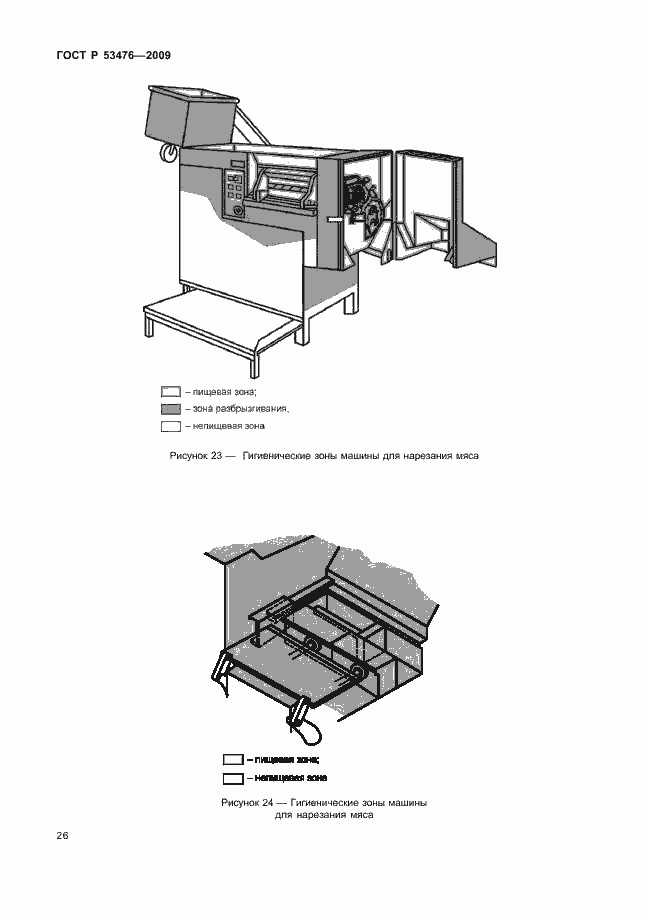 ГОСТ Р 53476—2009

– пищевая зона;
– зона разбрызгивания,
– непищевая зона

Рисунок 23 — Гигиенические зоны машины для нарезания мяса

– пищевая зона;
– непищевая зона

Рисунок 24 — Гигиенические зоны машины для нарезания мяса

26