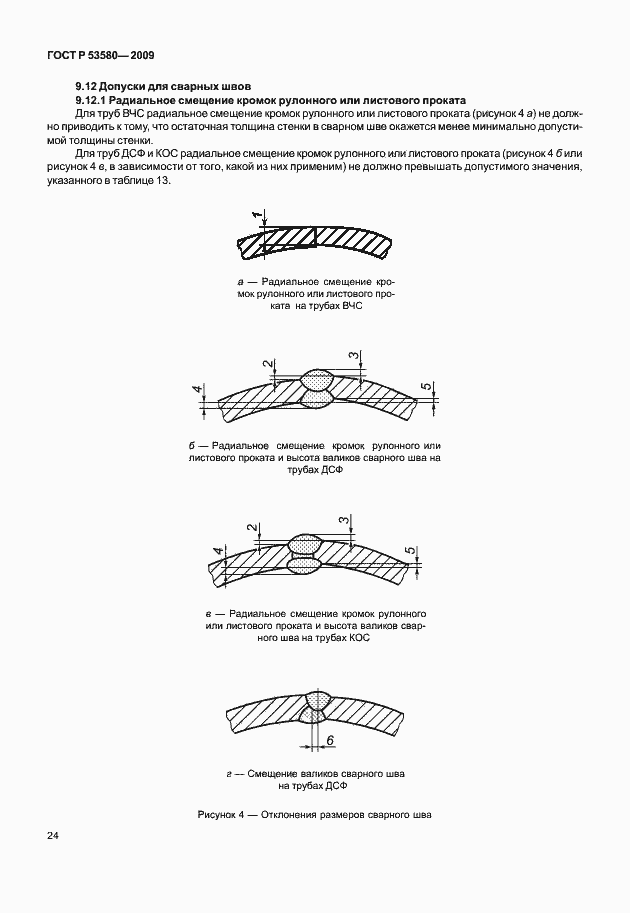 ГОСТ Р 53580—2009

9.12 Допуски для сварных швов

9.12.1 Радиальное смещение кромок рулонного или листового проката

Для труб ВЧС радиальное смещение кромок рулонного или листового проката (рисунок 4 а) не должно приводить к тому, что остаточная толщина стенки в сварном шве окажется менее минимально допустимой толщины стенки.

Для труб ДСФ и КОС радиальное смещение кромок рулонного или листового проката (рисунок 4 б или рисунок 4 в, в зависимости от того, какой из них применим) не должно превышать допустимого значения, указанного в таблице 13.

1

а — Радиальное смещение кромок рулонного или листового проката на трубах ВЧС

2 3 4 5

б — Радиальное смещение кромок рулонного или листового проката и высота валиков сварного шва на трубах ДСФ

2 3 4 5

в — Радиальное смещение кромок рулонного или листового проката и высота валиков сварного шва на трубах КОС

6

г — Смещение валиков сварного шва на трубах ДСФ

Рисунок 4 — Отклонения размеров сварного шва

24