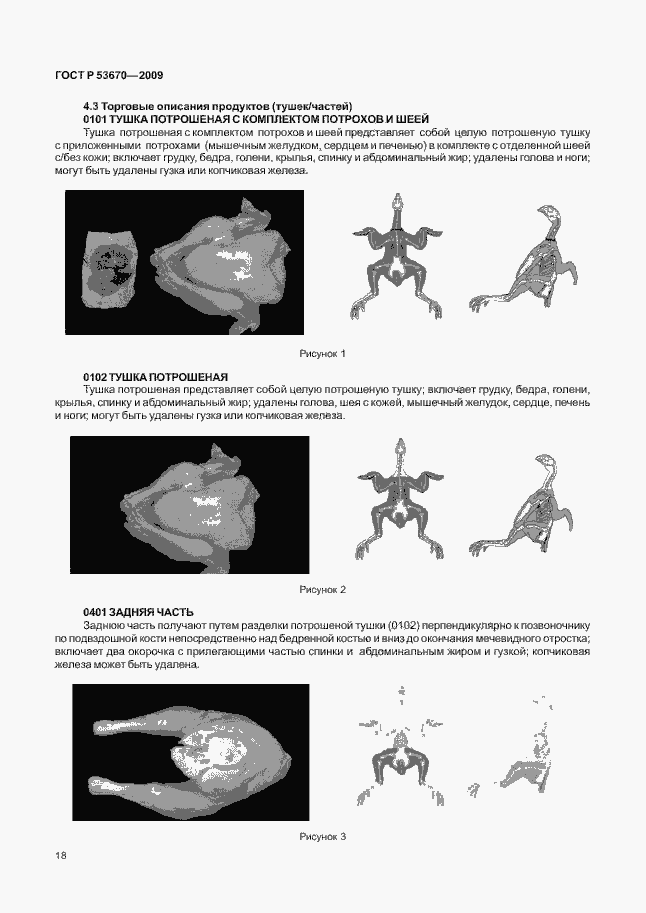 ГОСТ Р 53670—2009

4.3 Торговые описания продуктов (тушек/частей)

0101 ТУШКА ПОТРОШЕНАЯ С КОМПЛЕКТОМ ПОТРОХОВ И ШЕЕЙ

Тушка потрошеная с комплектом потрохов и шеей представляет собой целую потрошеную тушку с приложенными потрохами (мышечным желудком, сердцем и печенью) в комплекте с отделенной шеей с/без кожи; включает грудку, бедра, голени, крылья, спинку и абдоминальный жир; удалены голова и ноги; могут быть удалены гузка или копчиковая железа.

Рисунок 1

0102 ТУШКА ПОТРОШЕНАЯ

Тушка потрошеная представляет собой целую потрошеную тушку; включает грудку, бедра, голени, крылья, спинку и абдоминальный жир; удалены голова, шея с кожей, мышечный желудок, сердце, печень и ноги; могут быть удалены гузка или копчиковая железа.

Рисунок 2

0401 ЗАДНЯЯ ЧАСТЬ

Заднюю часть получают путем разделки потрошеной тушки (0102) перпендикулярно к позвоночнику по подвздошной кости непосредственно над бедренной костью и вниз до окончания мечевидного отростка; включает два окорочка с прилегающими частью спинки и абдоминальным жиром и гузкой; копчиковая железа может быть удалена.

Рисунок 3

18