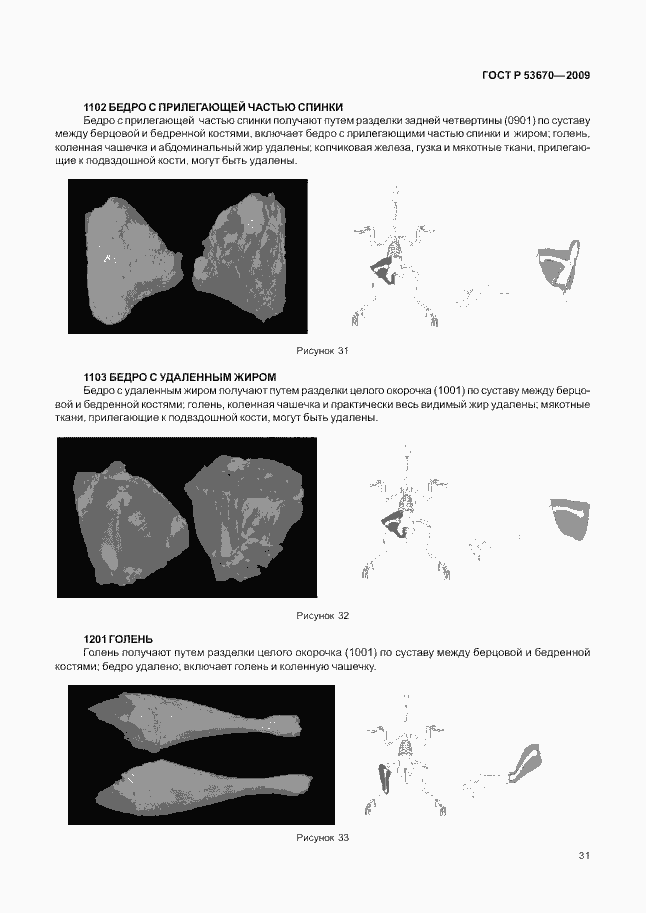 ГОСТ Р 53670—2009

1102 БЕДРО С ПРИЛЕГАЮЩЕЙ ЧАСТЬЮ СПИНКИ

Бедро с прилегающей частью спинки получают путем разделки задней четвертины (0901) по суставу между берцовой и бедренной костями, включает бедро с прилегающими частью спинки и жиром; голень, коленная чашечка и абдоминальный жир удалены; копчиковая железа, гузка и мякотные ткани, прилегающие к подвздошной кости, могут быть удалены.

Рисунок 31

1103 БЕДРО С УДАЛЕННЫМ ЖИРОМ

Бедро с удаленным жиром получают путем разделки целого окорочка (1001) по суставу между берцовой и бедренной костями; голень, коленная чашечка и практически весь видимый жир удалены; мякотные ткани, прилегающие к подвздошной кости, могут быть удалены.

Рисунок 32

1201 ГОЛЕНЬ

Голень получают путем разделки целого окорочка (1001) по суставу между берцовой и бедренной костями; бедро удалено; включает голень и коленную чашечку.

Рисунок 33

31