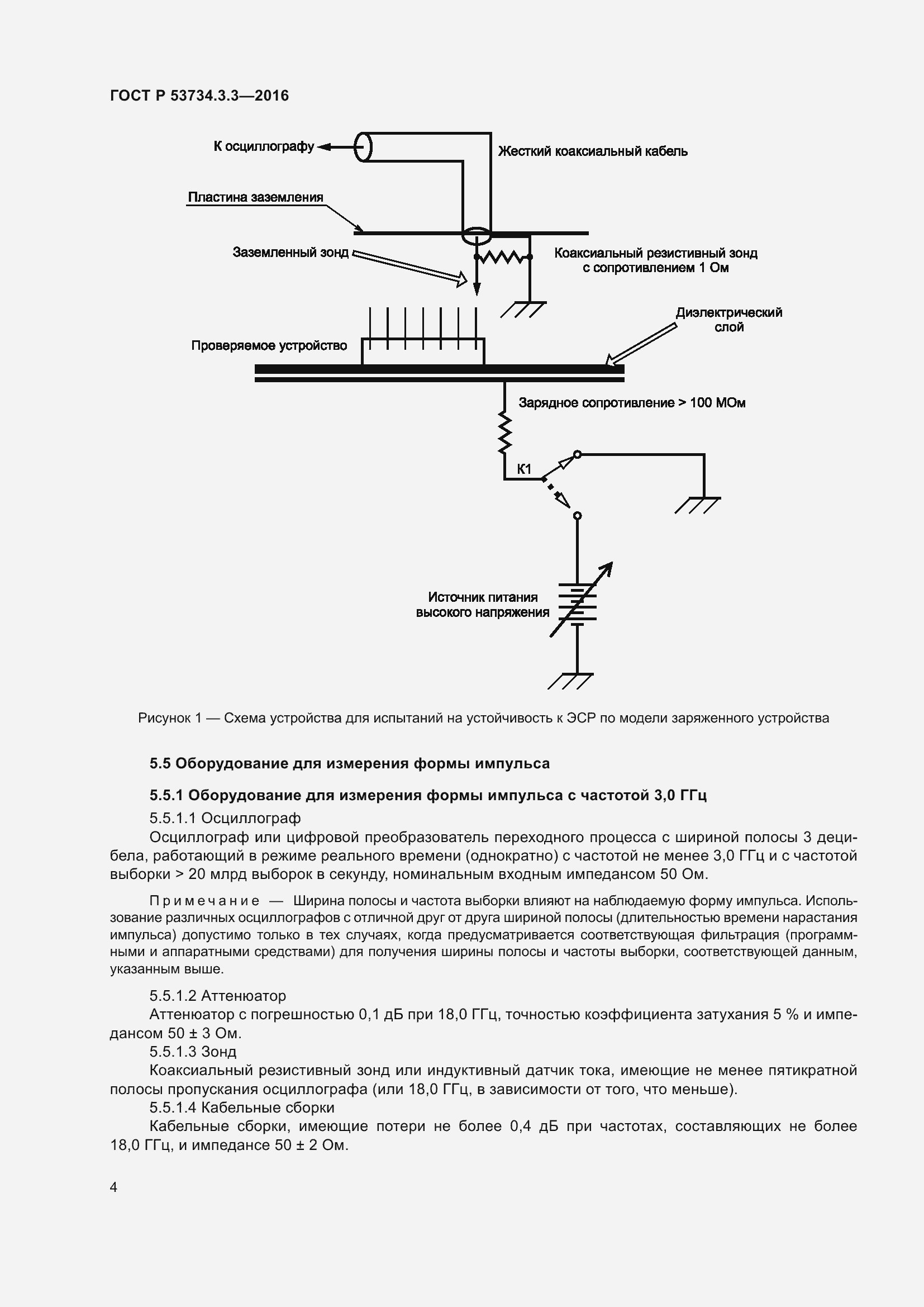 ГОСТ Р 53734.3.3—2016

К осциллографу

Жесткий коаксиальный кабель

Пластина заземления

Заземленный зонд

Коаксиальный резистивный зонд с сопротивлением 1 Ом

Диэлектрический слой

Проверяемое устройство

Зарядное сопротивление > 100 МОм

К1

Источник питания высокого напряжения

Рисунок 1 — Схема устройства для испытаний на устойчивость к ЭСР по модели заряженного устройства

5.5 Оборудование для измерения формы импульса

5.5.1 Оборудование для измерения формы импульса с частотой 3,0 ГГц

5.5.1.1 Осциллограф

Осциллограф или цифровой преобразователь переходного процесса с шириной полосы 3 децибела, работающий в режиме реального времени (однократно) с частотой не менее 3,0 ГГц и с частотой выборки > 20 млрд выборок в секунду, номинальным входным импедансом 50 Ом.

Примечание — Ширина полосы и частота выборки влияют на наблюдаемую форму импульса. Использование различных осциллографов с отличной друг от друга шириной полосы (длительностью времени нарастания импульса) допустимо только в тех случаях, когда предусматривается соответствующая фильтрация (программными и аппаратными средствами) для получения ширины полосы и частоты выборки, соответствующей данным, указанным выше.

5.5.1.2 Аттенюатор

Аттенюатор с погрешностью 0,1 дБ при 18,0 ГГц, точностью коэффициента затухания 5 % и импедансом 50 ± 3 Ом.

5.5.1.3 Зонд

Коаксиальный резистивный зонд или индуктивный датчик тока, имеющие не менее пятикратной полосы пропускания осциллографа (или 18,0 ГГц, в зависимости от того, что меньше).

5.5.1.4 Кабельные сборки

Кабельные сборки, имеющие потери не более 0,4 дБ при частотах, составляющих не более 18,0 ГГц, и импедансе 50 ± 2 Ом.

4